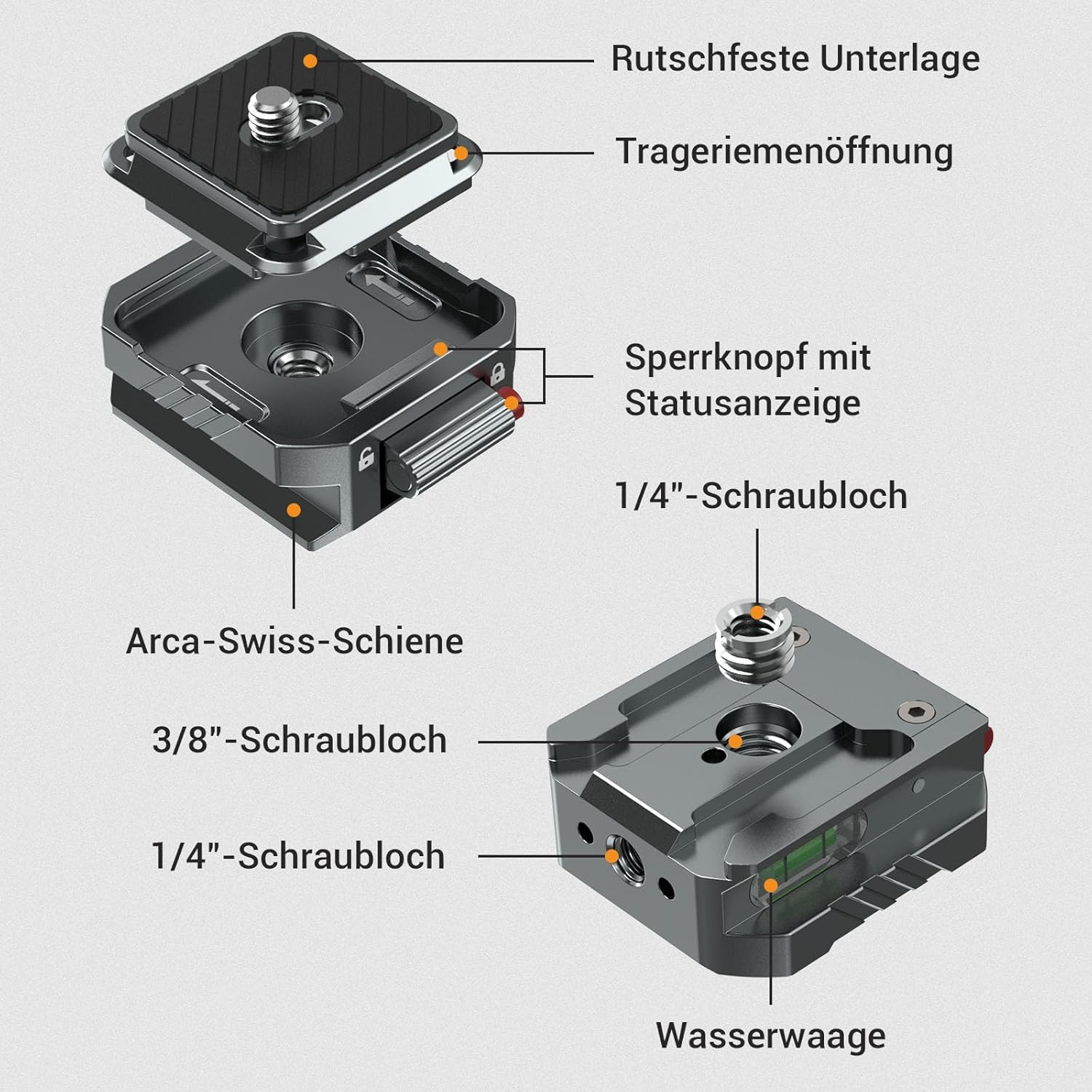 Rutschfeste Unterlage

Trageriemenöffnung

Sperrknopf mit Statusanzeige

1/4"-Schraubloch

Arca-Swiss-Schiene

3/8"-Schraubloch

1/4"-Schraubloch

Wasserwaage