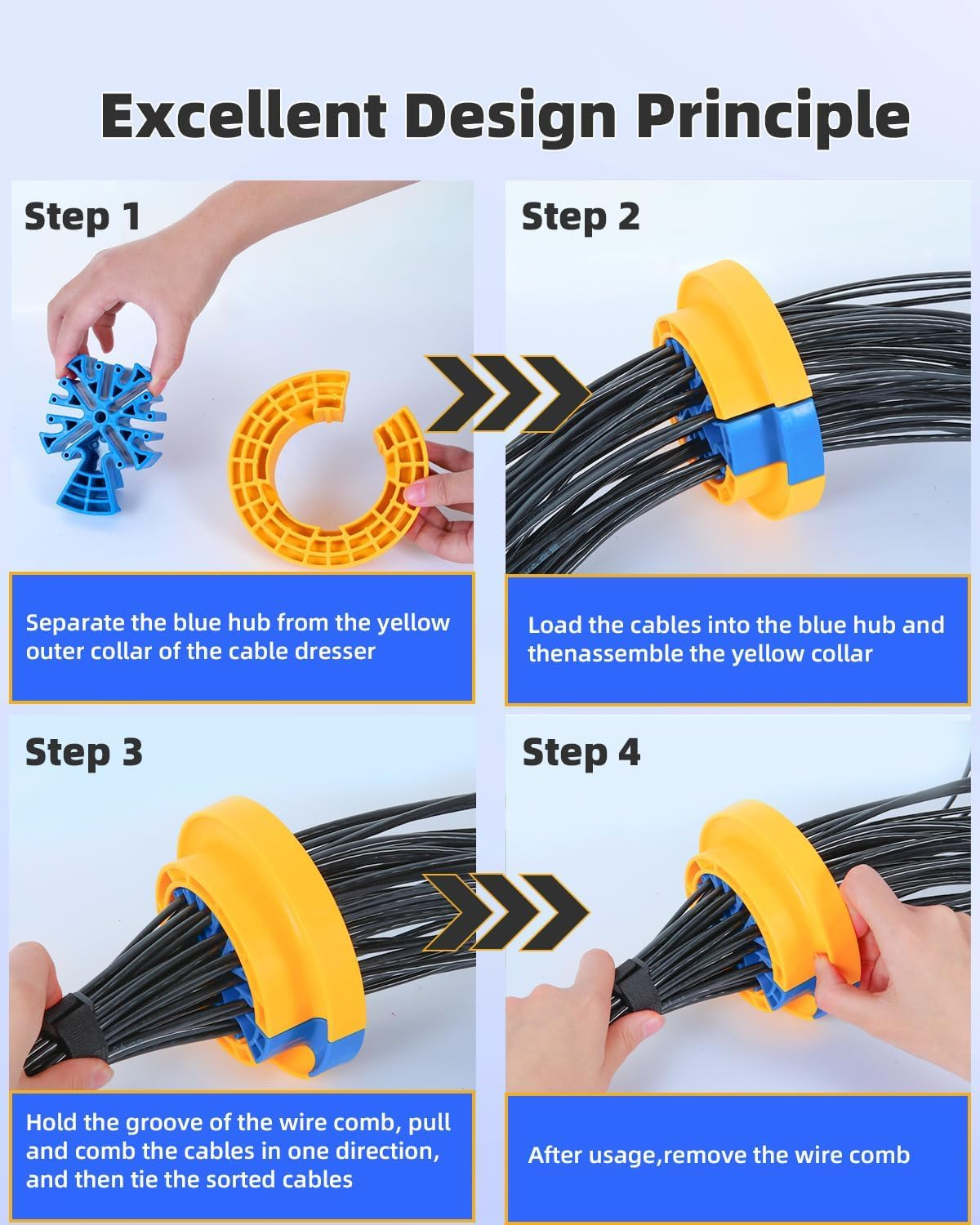 Excellent Design Principle

Step 1

Separate the blue hub from the yellow outer collar of the cable dresser

Step 2

Load the cables into the blue hub and thenassemble the yellow collar

Step 3

Hold the groove of the wire comb, pull and comb the cables in one direction, and then tie the sorted cables

Step 4

After usage,remove the wire comb