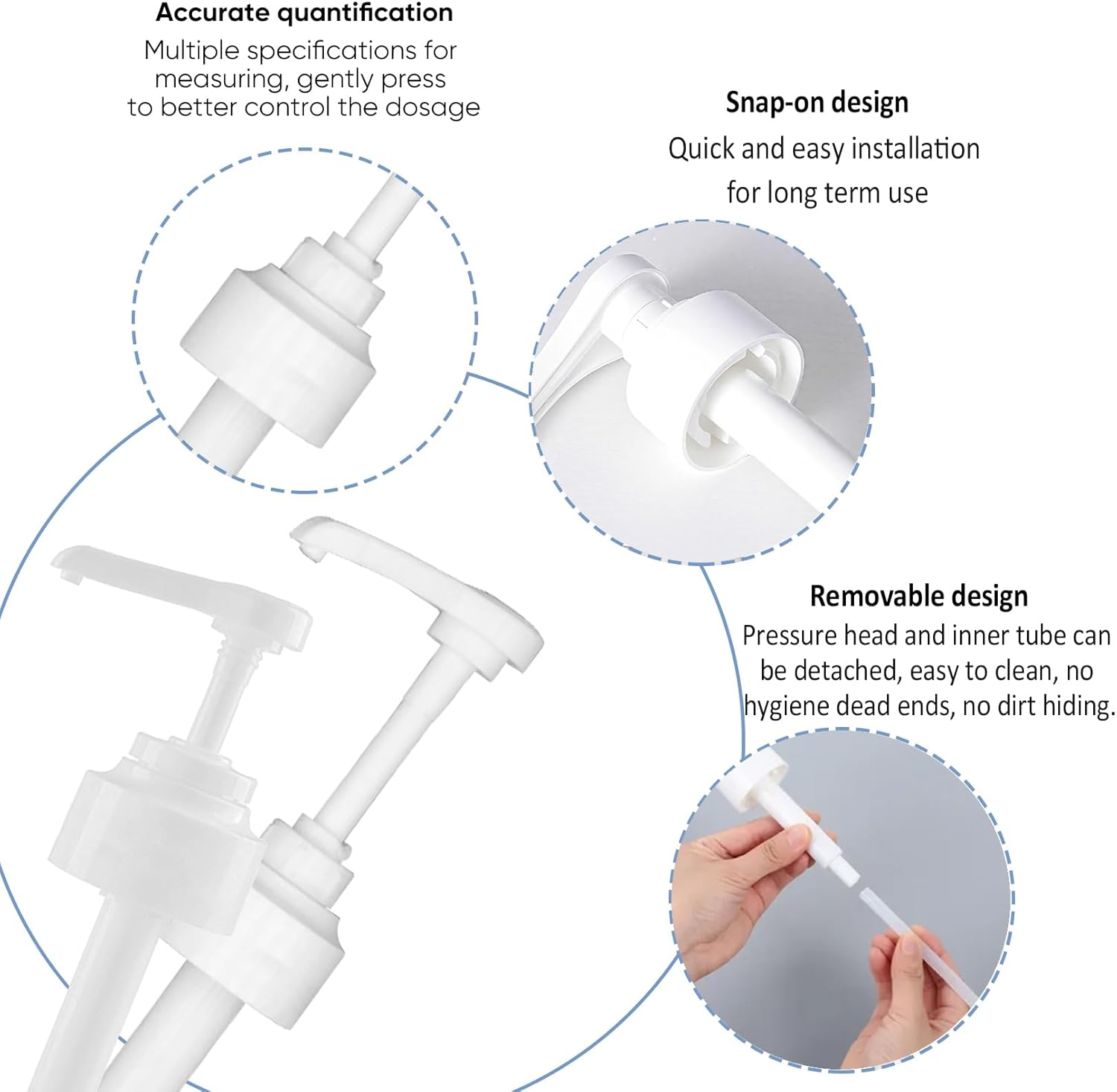 Accurate quantification
Multiple specifications for measuring, gently press to better control the dosage

Snap-on design
Quick and easy installation for long term use

Removable design
Pressure head and inner tube can be detached, easy to clean, no hygiene dead ends, no dirt hiding.