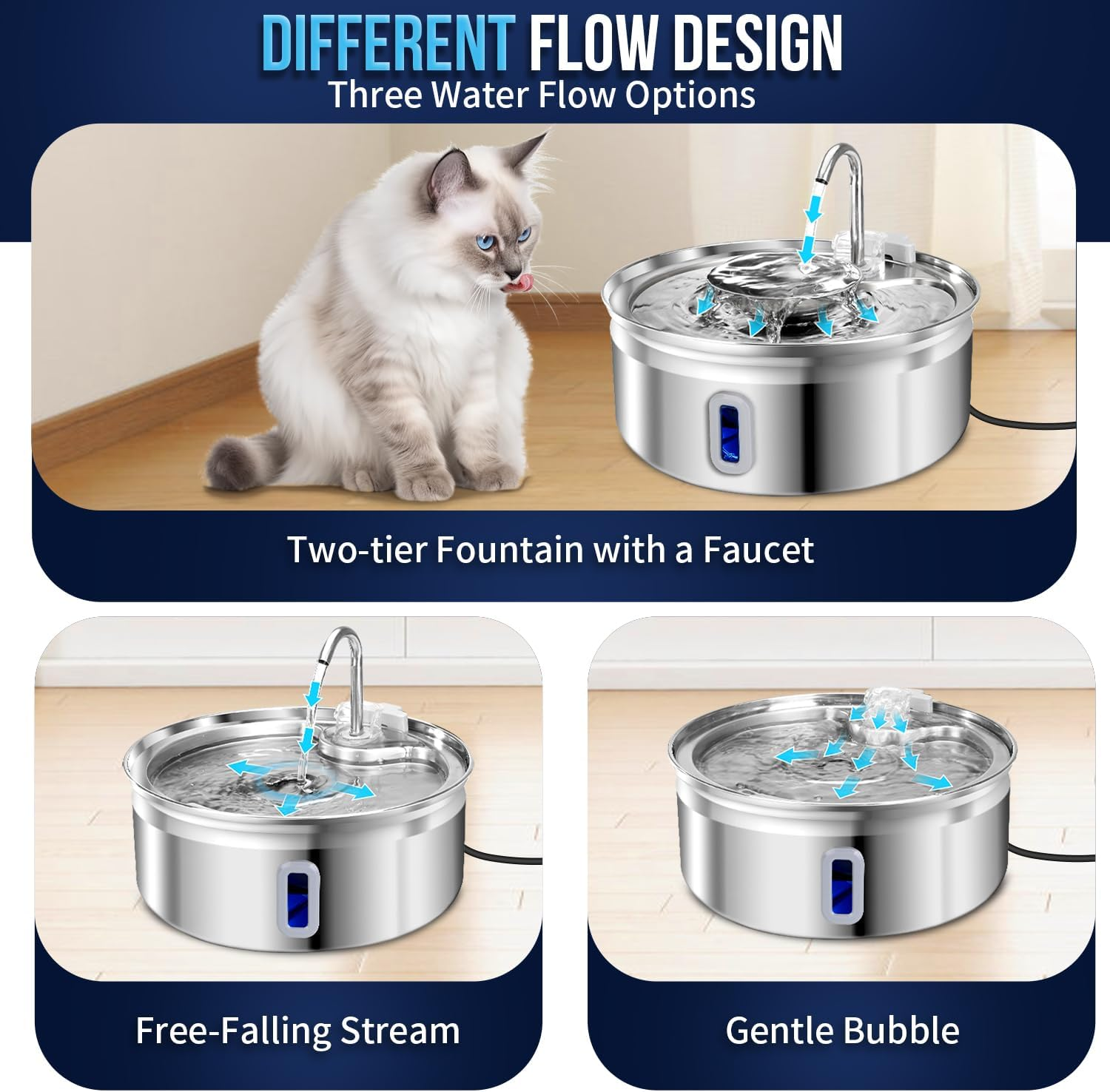 DIFFERENT FLOW DESIGN
Three Water Flow Options

Two-tier Fountain with a Faucet

Free-Falling Stream

Gentle Bubble