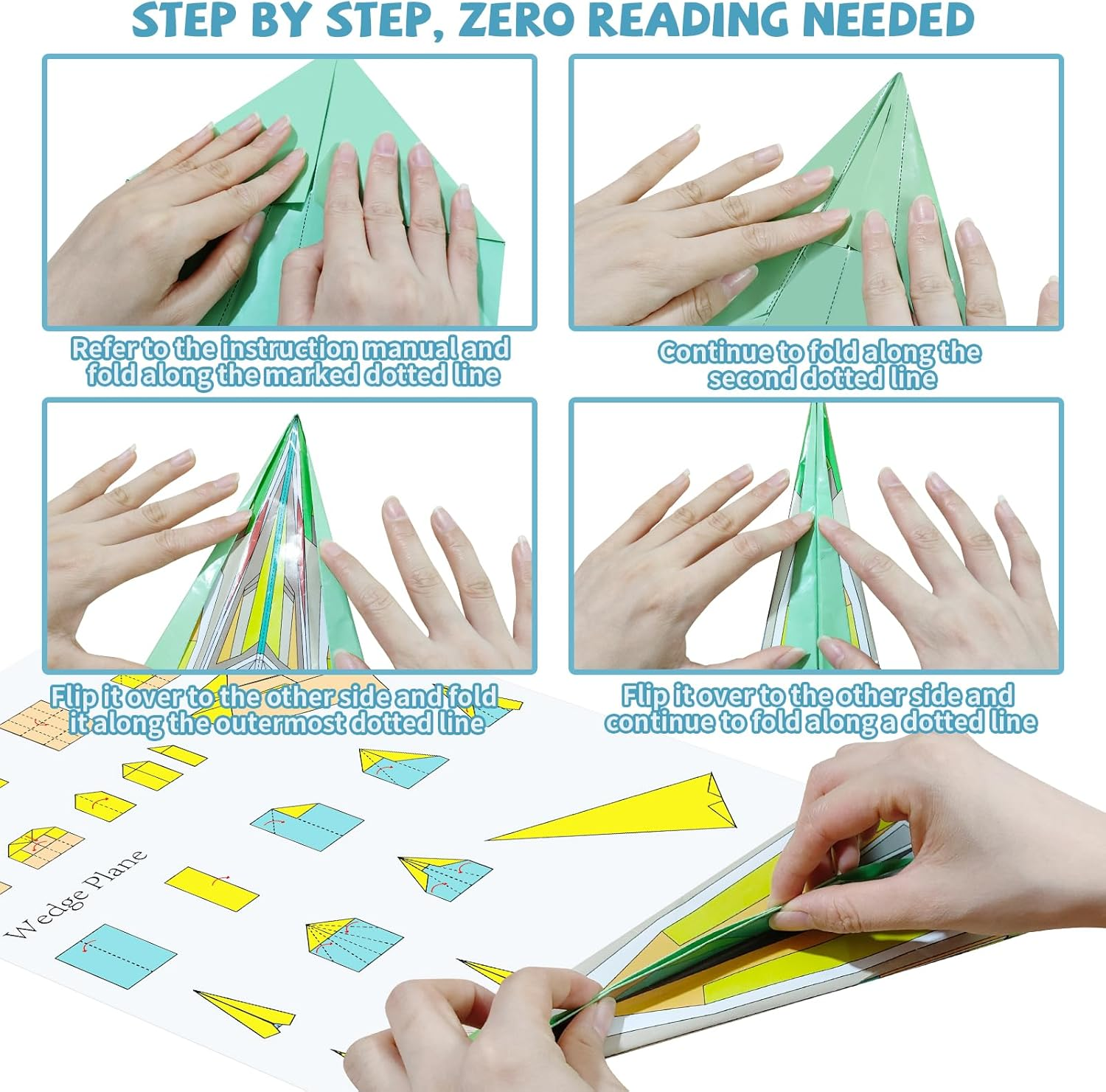 STEP BY STEP, ZERO READING NEEDED

Refer to the instruction manual and fold along the marked dotted line

Continue to fold along the second dotted line

Flip it over to the other side and fold it along the outermost dotted line

Flip it over to the other side and continue to fold along a dotted line

Wedge Plane