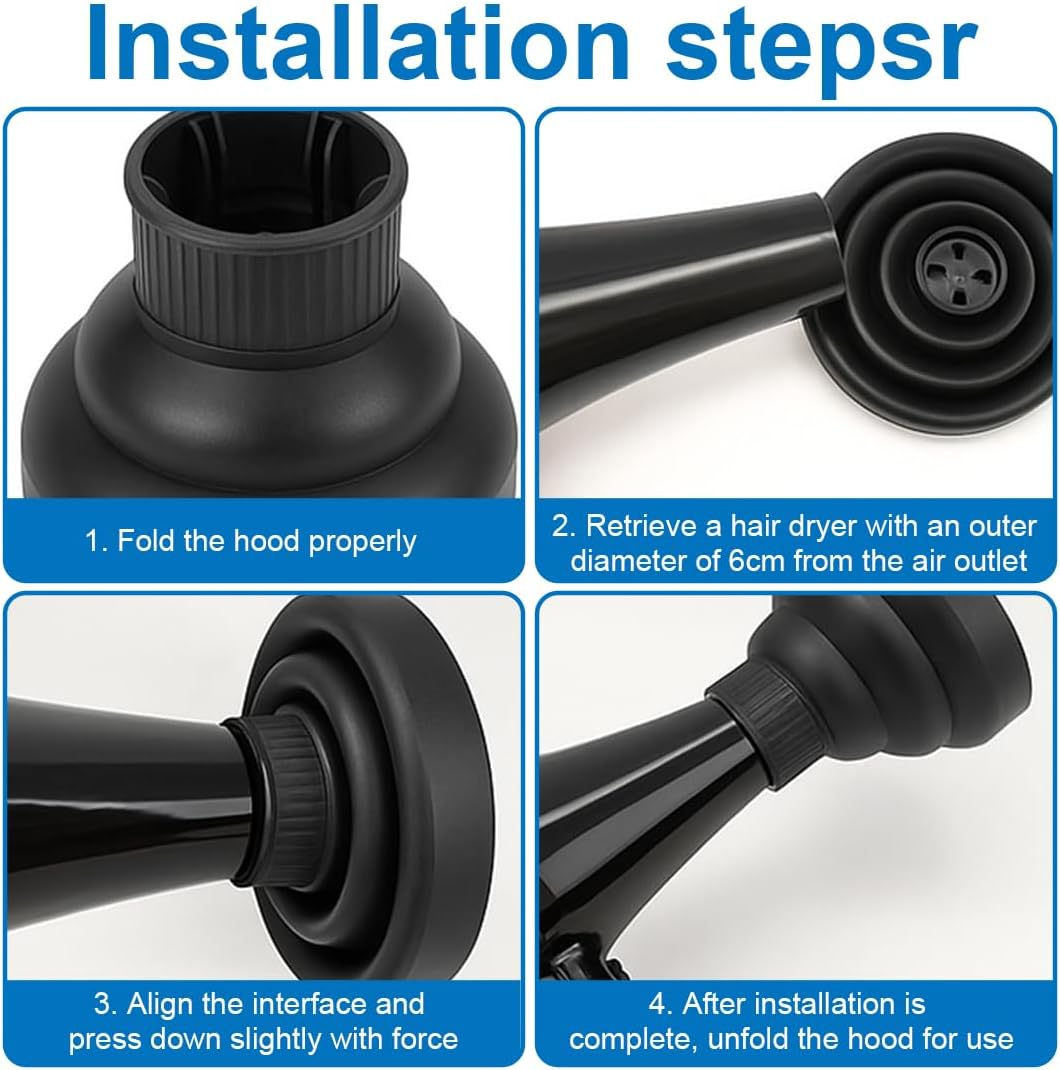 Installation stepsr

1. Fold the hood properly

2. Retrieve a hair dryer with an outer diameter of 6cm from the air outlet

3. Align the interface and press down slightly with force

4. After installation is complete, unfold the hood for use