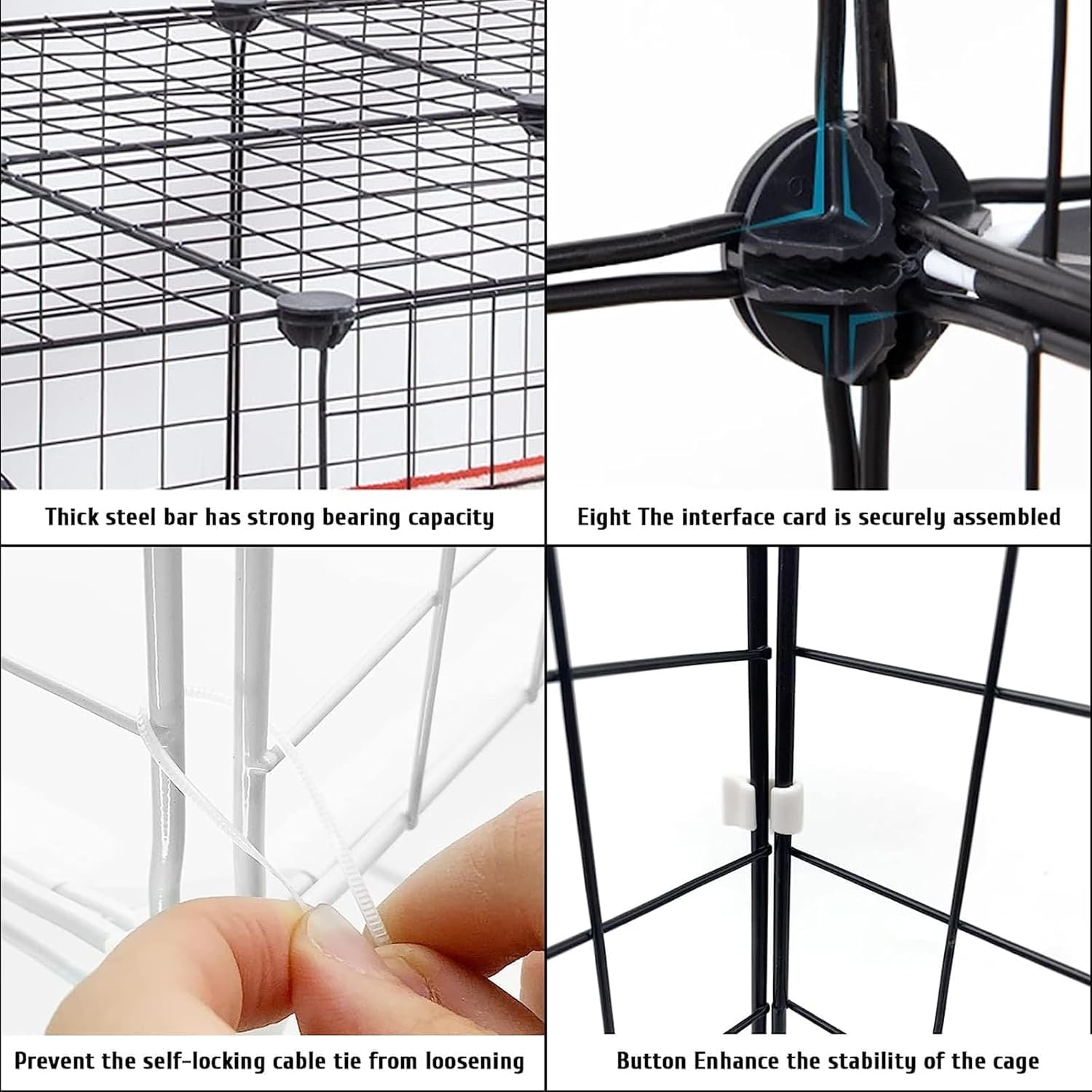 Thick steel bar has strong bearing capacity

Eight The interface card is securely assembled

Prevent the self-locking cable tie from loosening

Button Enhance the stability of the cage