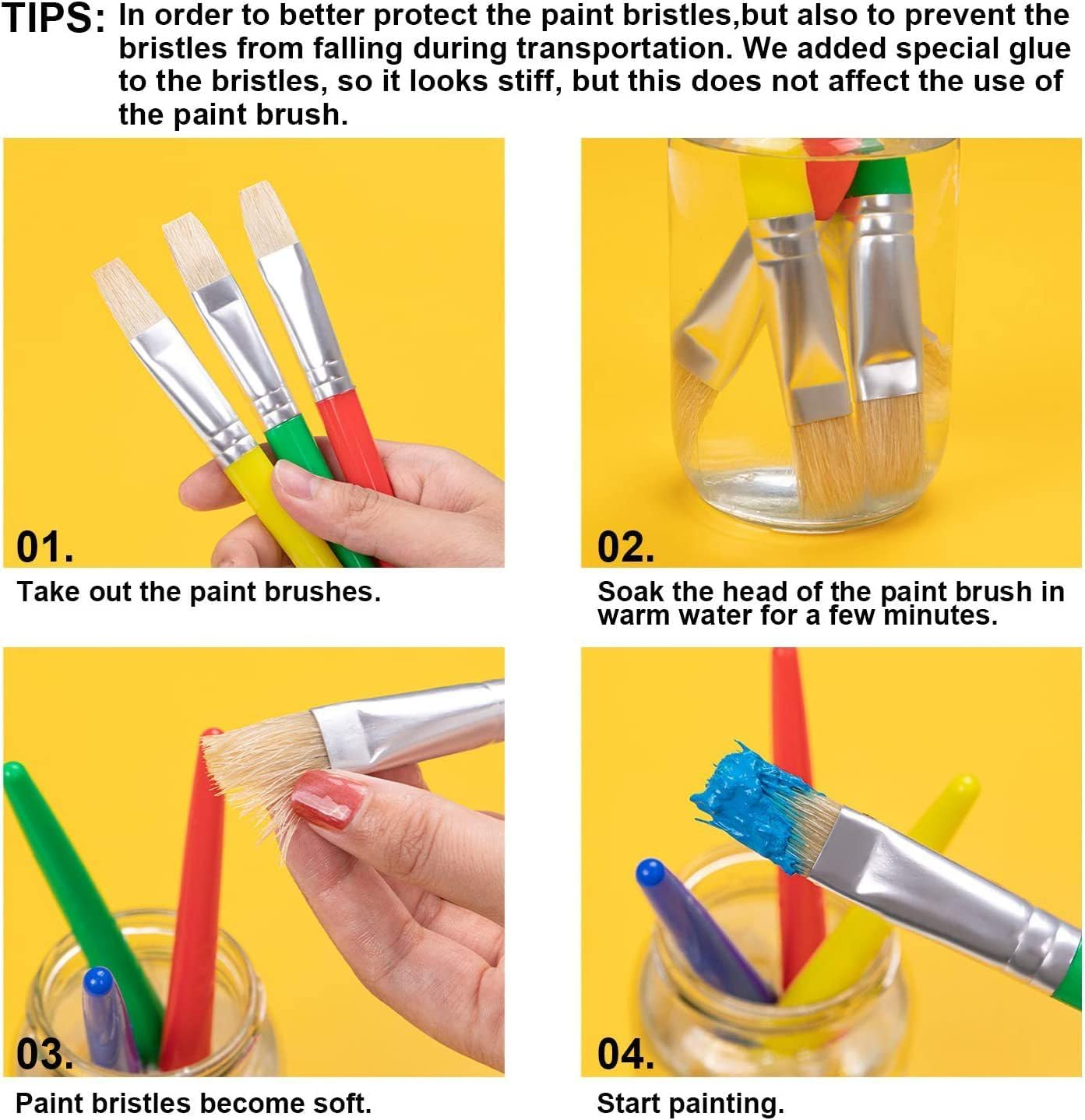 TIPS: In order to better protect the paint bristles,but also to prevent the bristles from falling during transportation. We added special glue to the bristles, so it looks stiff, but this does not affect the use of the paint brush.

01.

Take out the paint brushes.

02.

Soak the head of the paint brush in warm water for a few minutes.

03.

Paint bristles become soft.

04.

Start painting.