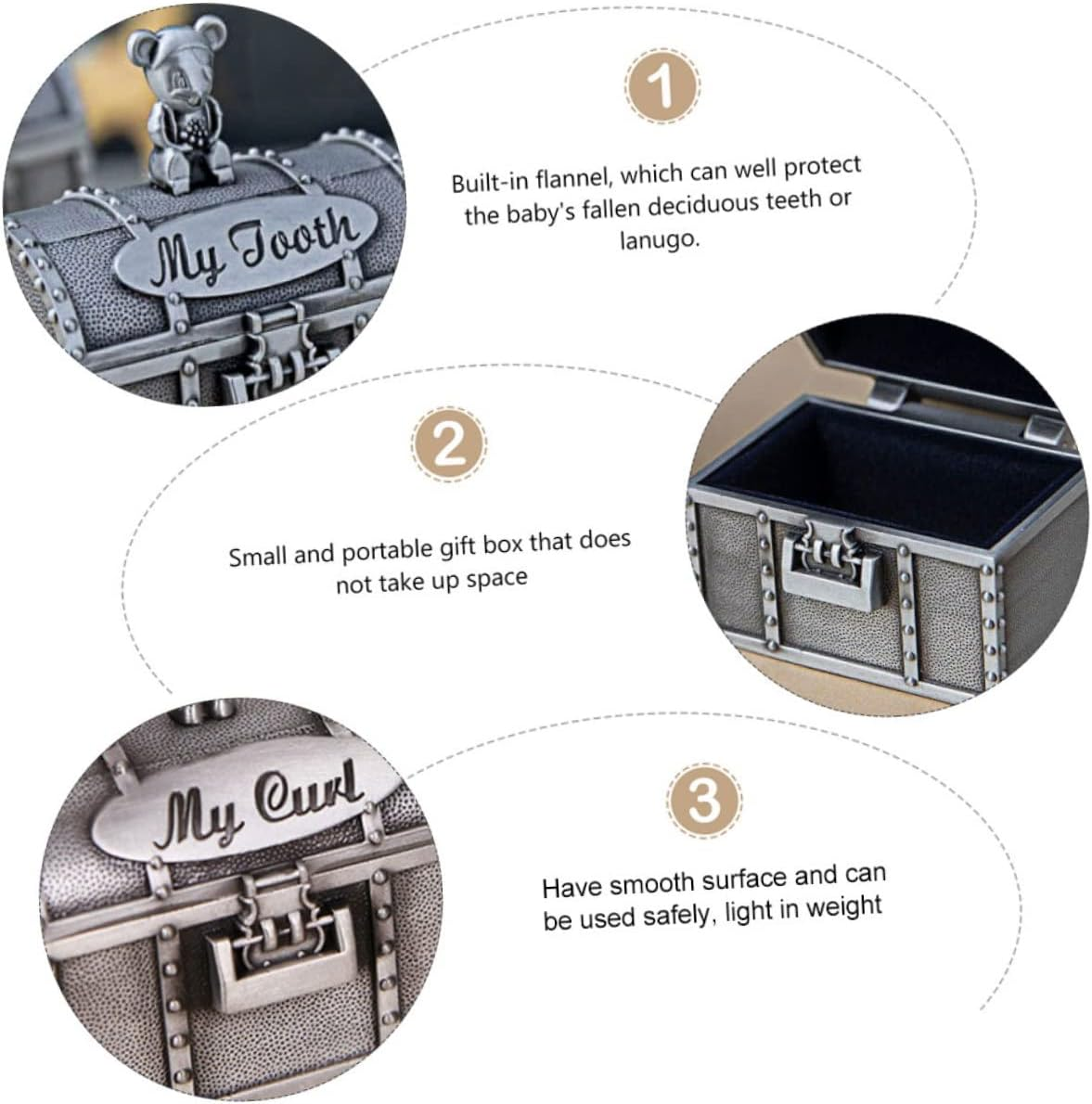 My Tooth

1

Built-in flannel, which can well protect the baby's fallen deciduous teeth or lanugo.

2

Small and portable gift box that does not take up space

My Curl

3

Have smooth surface and can be used safely, light in weight