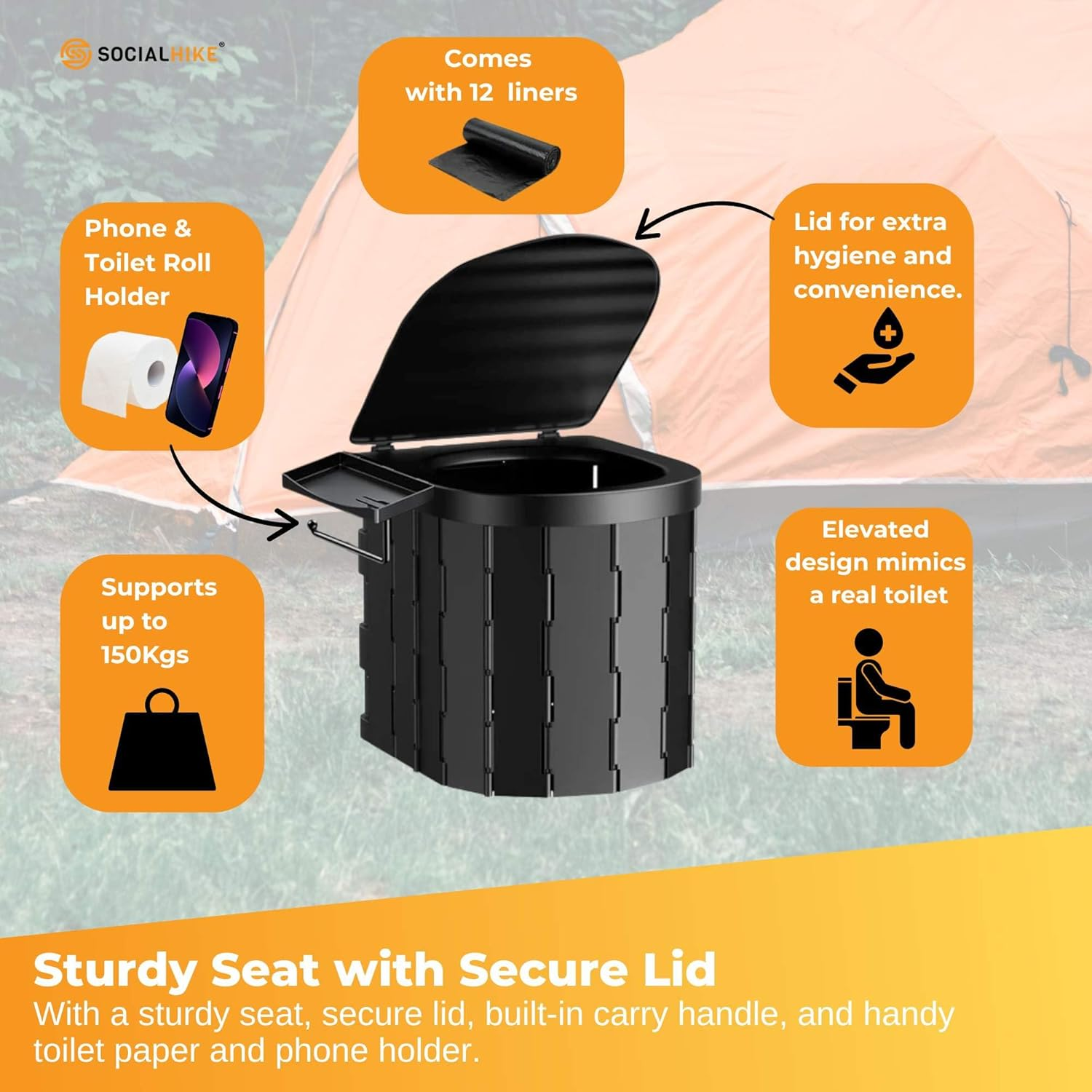 SOCIALHIKE®

Comes with 12 liners

Phone & Toilet Roll Holder

Lid for extra hygiene and convenience.

Supports up to 150Kgs

Elevated design mimics a real toilet

Sturdy Seat with Secure Lid

With a sturdy seat, secure lid, built-in carry handle, and handy toilet paper and phone holder.