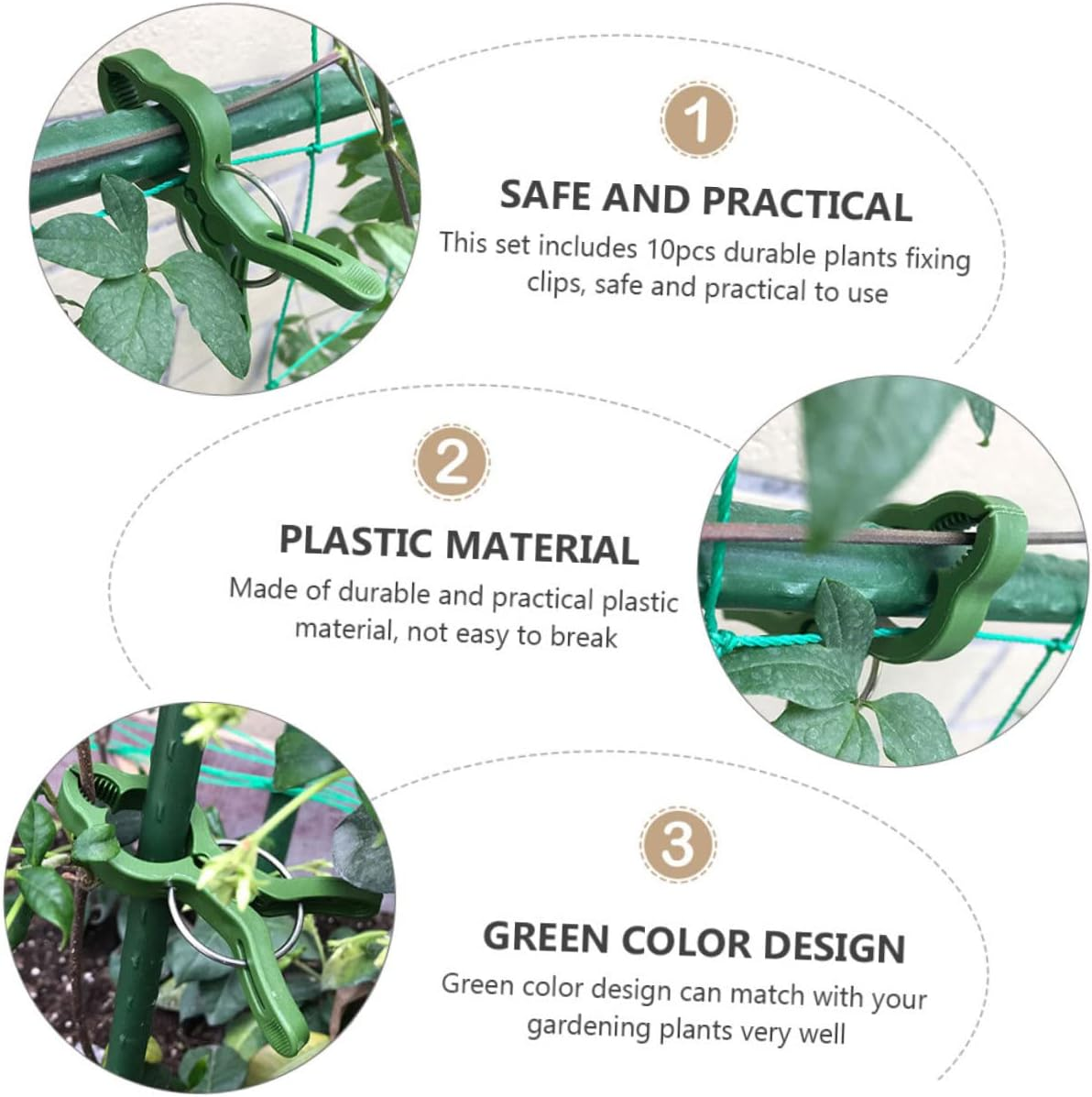 1

SAFE AND PRACTICAL

This set includes 10pcs durable plants fixing clips, safe and practical to use

2

PLASTIC MATERIAL

Made of durable and practical plastic material, not easy to break

3

GREEN COLOR DESIGN

Green color design can match with your gardening plants very well