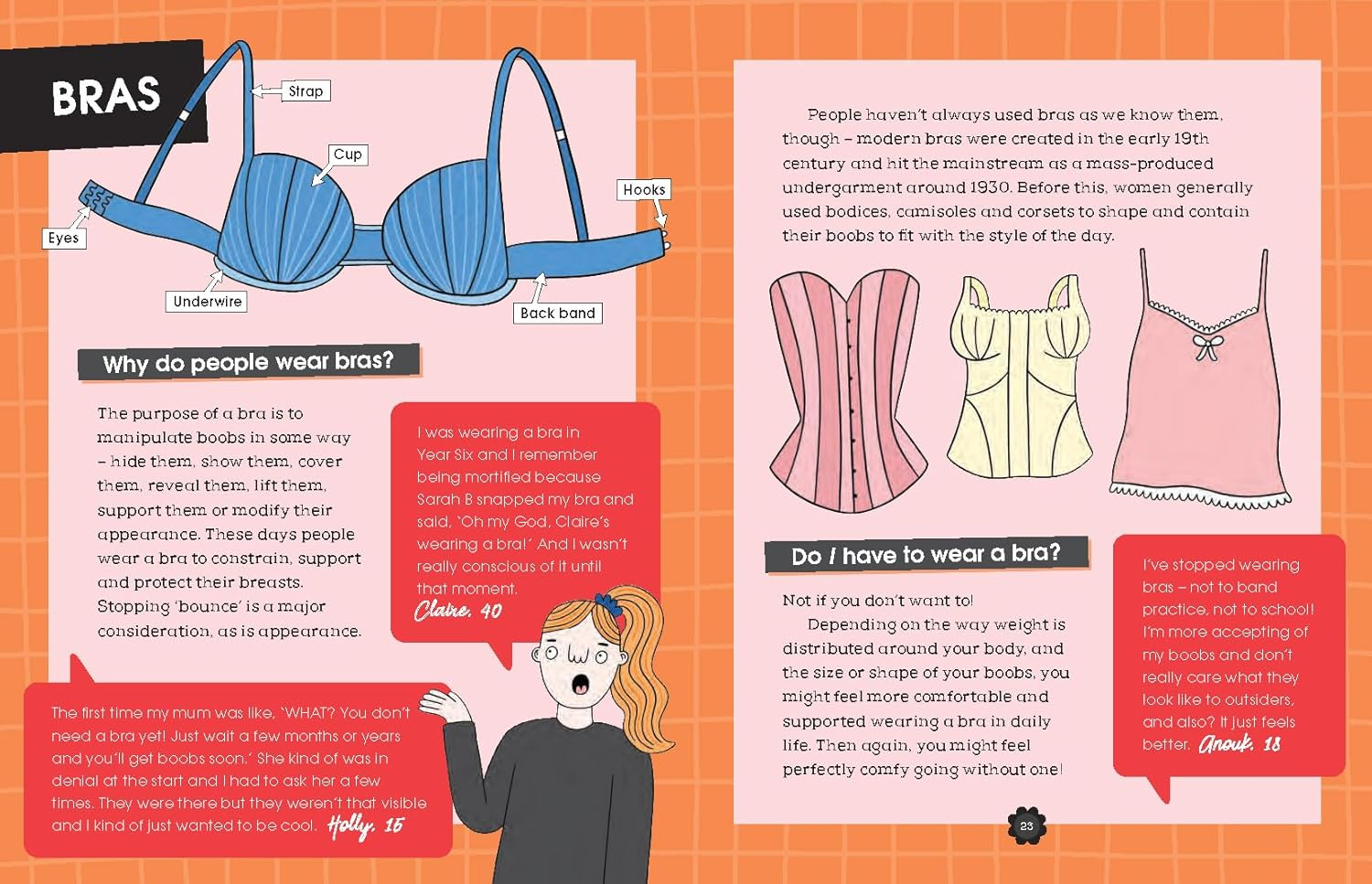 BRAS

Strap

Cup

Hooks

Eyes

Underwire

Back band

Why do people wear bras?

The purpose of a bra is to manipulate boobs in some way – hide them, show them, cover them, reveal them, lift them, support them or modify their appearance. These days people wear a bra to constrain, support and protect their breasts. Stopping 'bounce' is a major consideration, as is appearance.

I was wearing a bra in Year Six and I remember being mortified because Sarah B snapped my bra and said, 'Oh my God, Claire's wearing a bra!' And I wasn't really conscious of it until that moment. Claire, 40

The first time my mum was like, 'WHAT? You don't need a bra yet! Just wait a few months or years and you'll get boobs soon.' She kind of was in denial at the start and I had to ask her a few times. They were there but they weren't that visible and I kind of just wanted to be cool. Holly, 15

People haven't always used bras as we know them, though – modern bras were created in the early 19th century and hit the mainstream as a mass-produced undergarment around 1930. Before this, women generally used bodices, camisoles and corsets to shape and contain their boobs to fit with the style of the day.

Do I have to wear a bra?

Not if you don't want to!

Depending on the way weight is distributed around your body, and the size or shape of your boobs, you might feel more comfortable and supported wearing a bra in daily life. Then again, you might feel perfectly comfy going without one!

I've stopped wearing bras – not to band practice, not to school! I'm more accepting of my boobs and don't really care what they look like to outsiders, and also? It just feels better. Anouk, 18

23