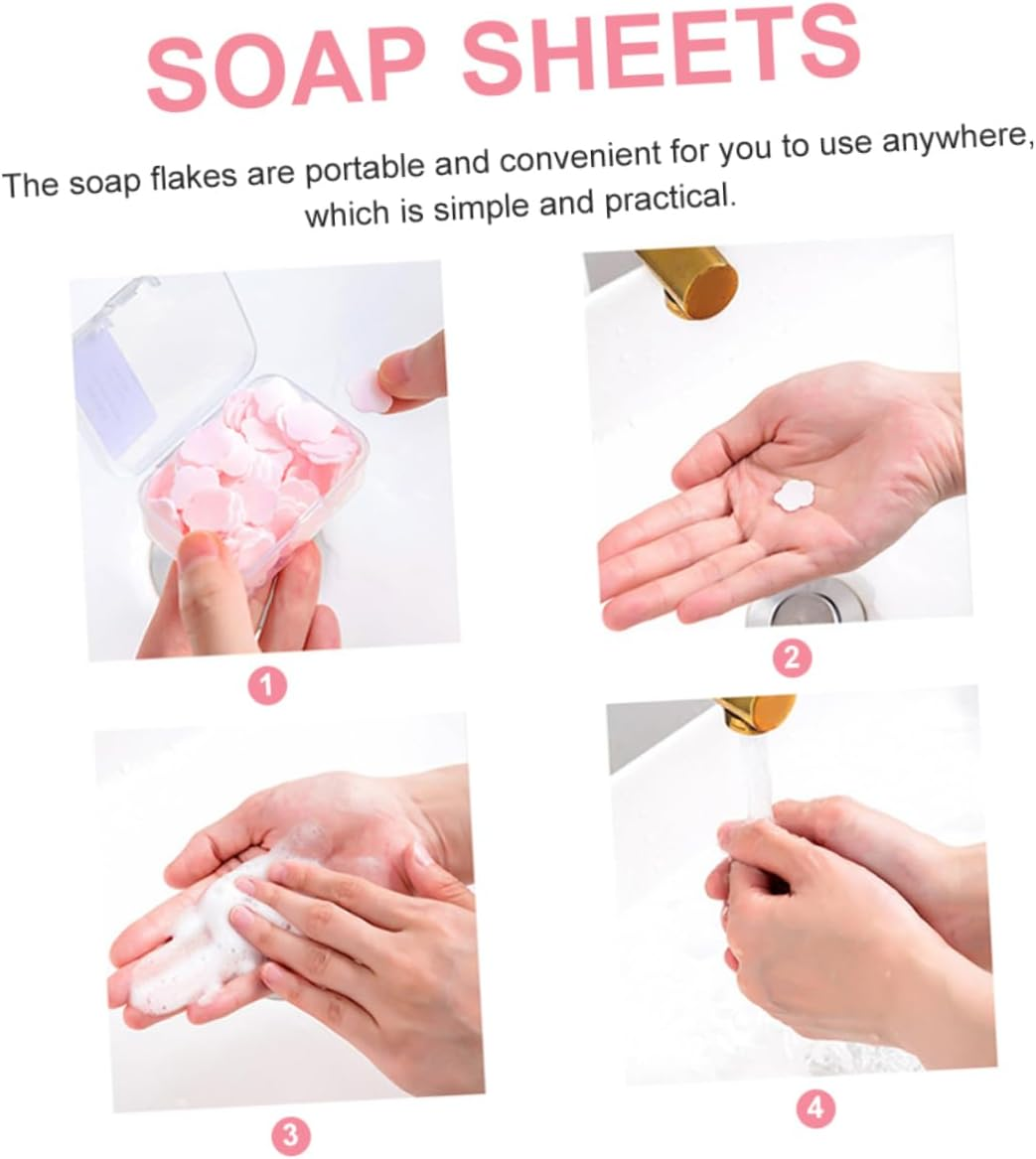 SOAP SHEETS

The soap flakes are portable and convenient for you to use anywhere, which is simple and practical.

1

2

3

4