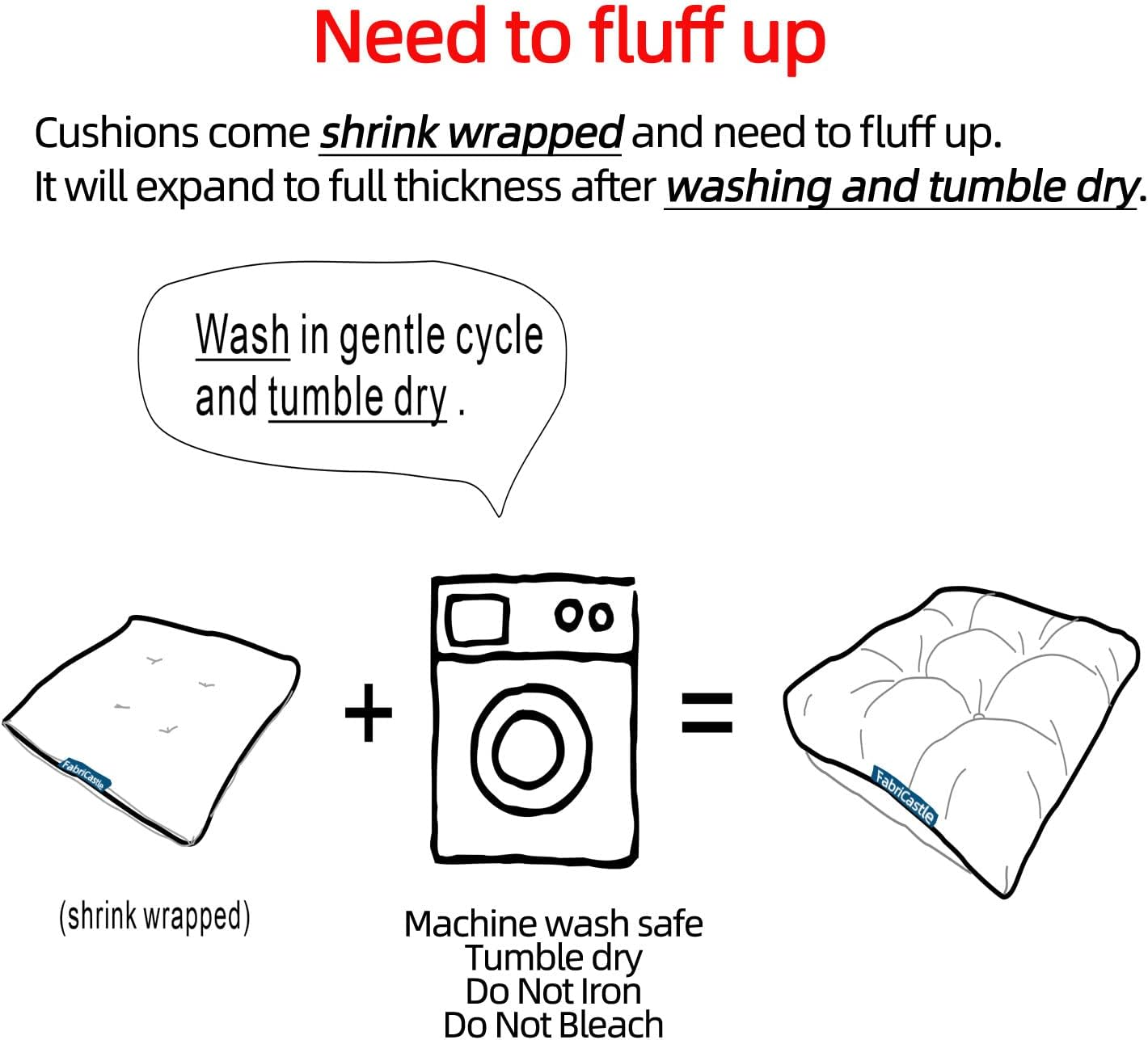 Need to fluff up

Cushions come shrink wrapped and need to fluff up.
It will expand to full thickness after washing and tumble dry.

Wash in gentle cycle and tumble dry .

FabriCastle

+

=

FabriCastle

(shrink wrapped)

Machine wash safe
Tumble dry
Do Not Iron
Do Not Bleach