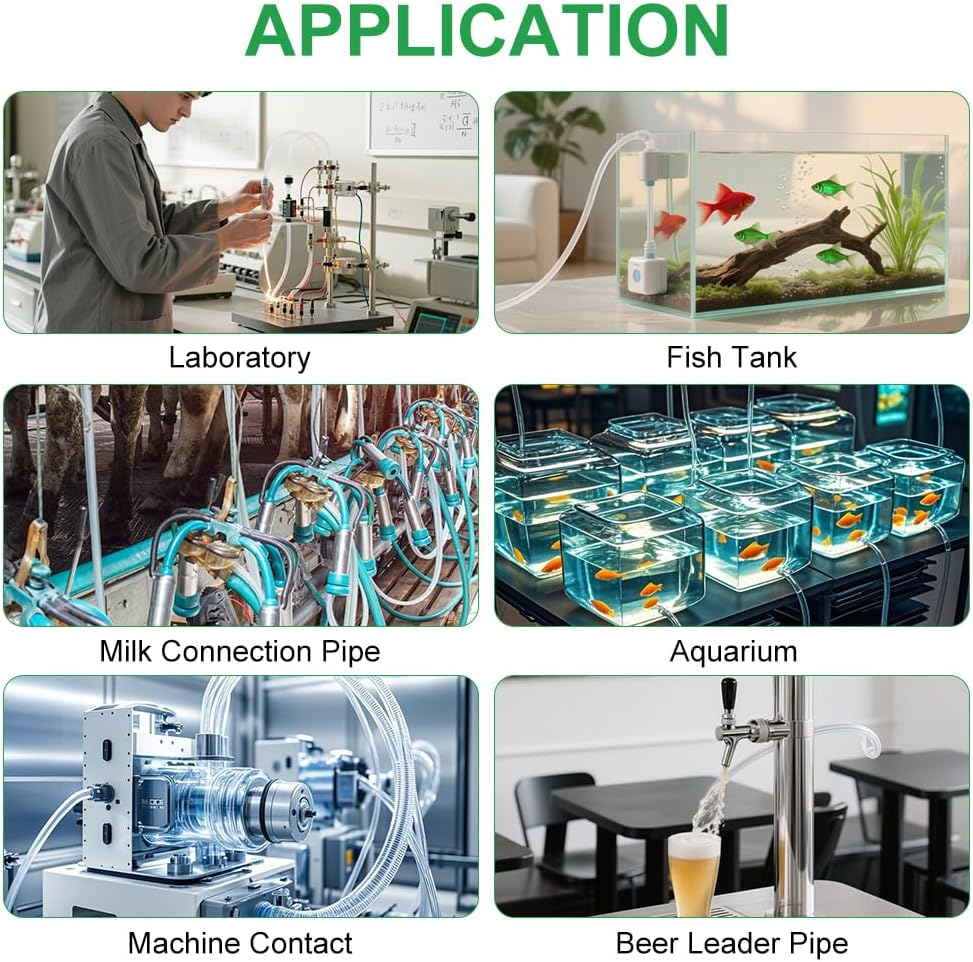 APPLICATION

Laboratory

Fish Tank

Milk Connection Pipe

Aquarium

Machine Contact

Beer Leader Pipe