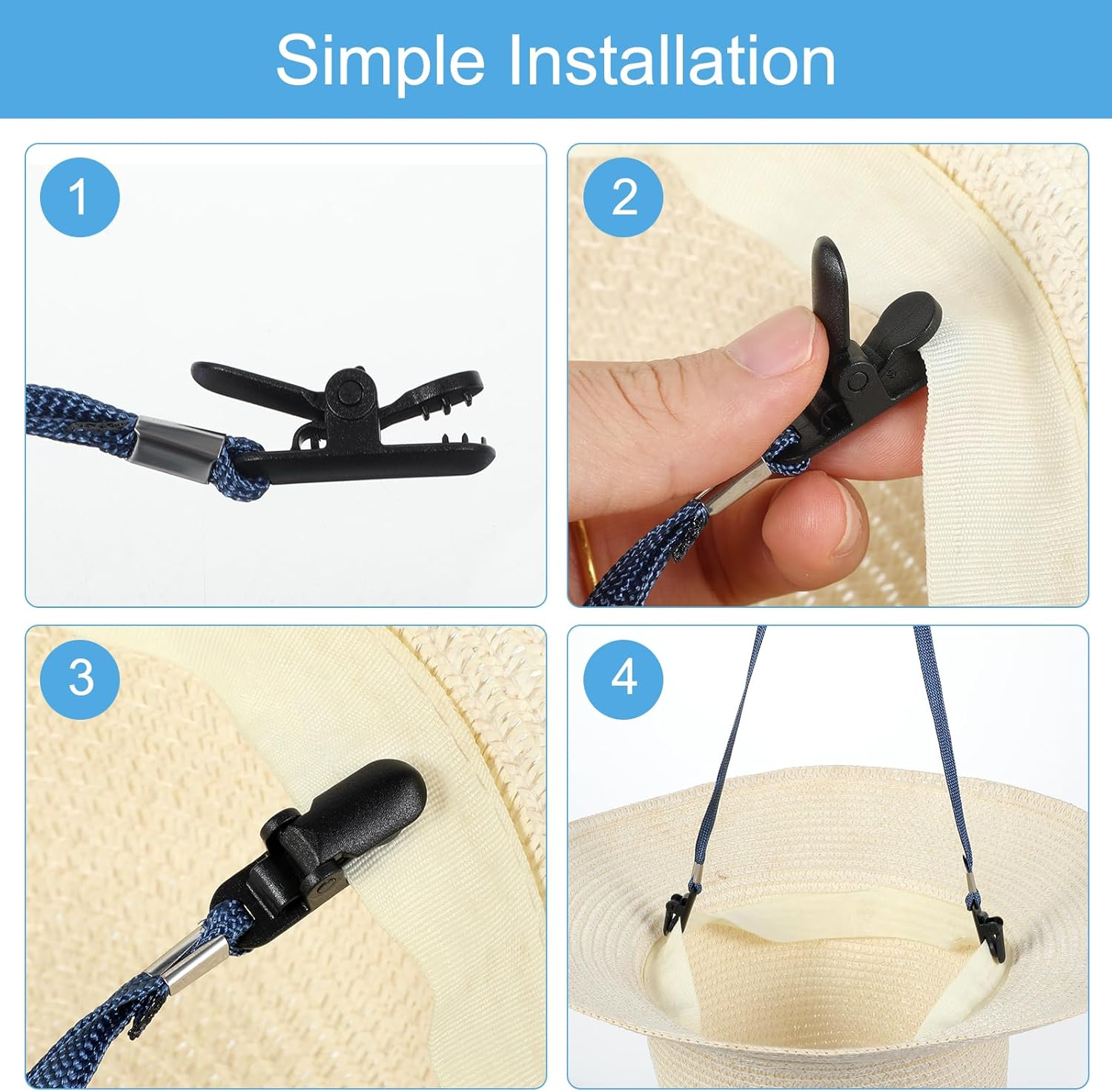 Simple Installation

1

2

3

4