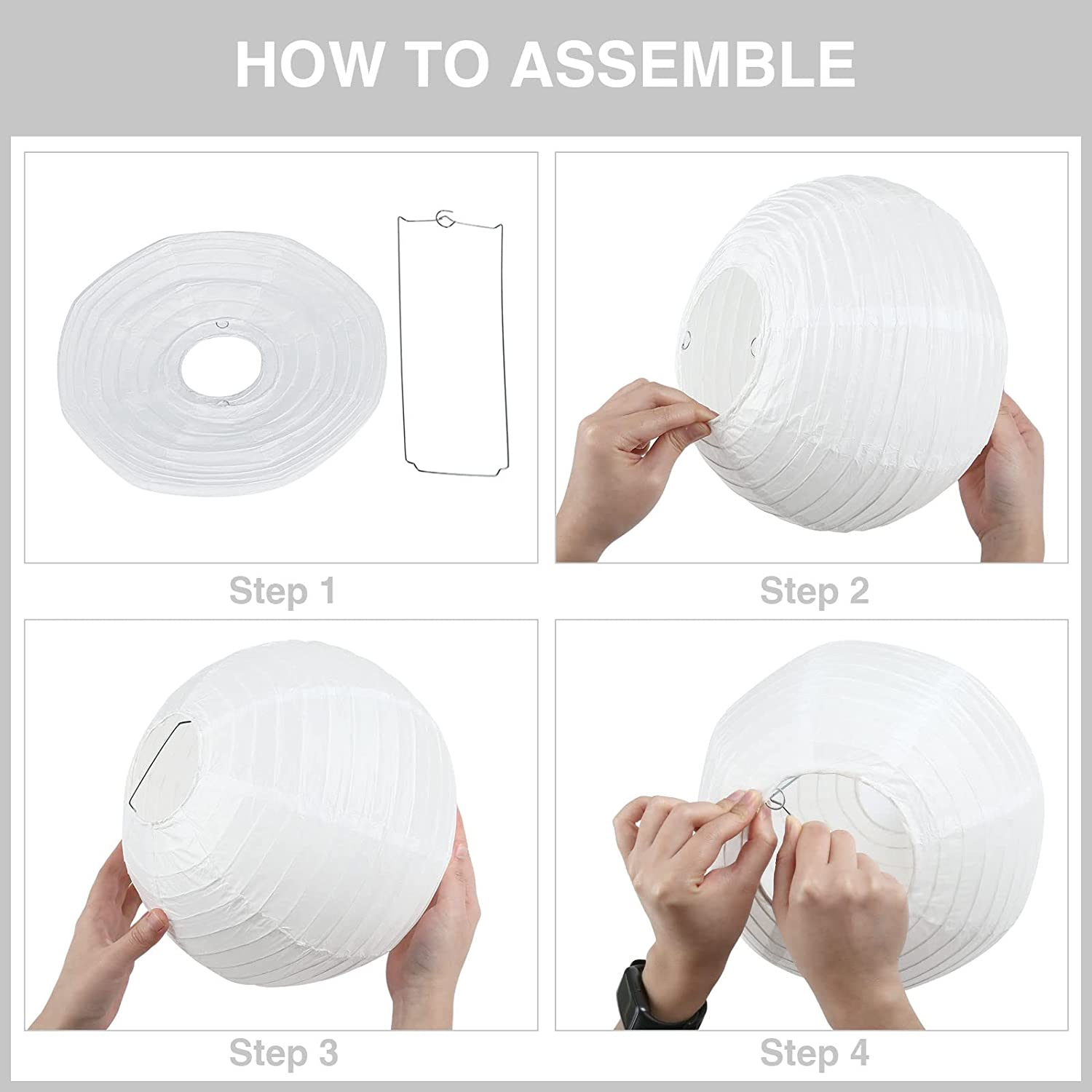 HOW TO ASSEMBLE

Step 1

Step 2

Step 3

Step 4