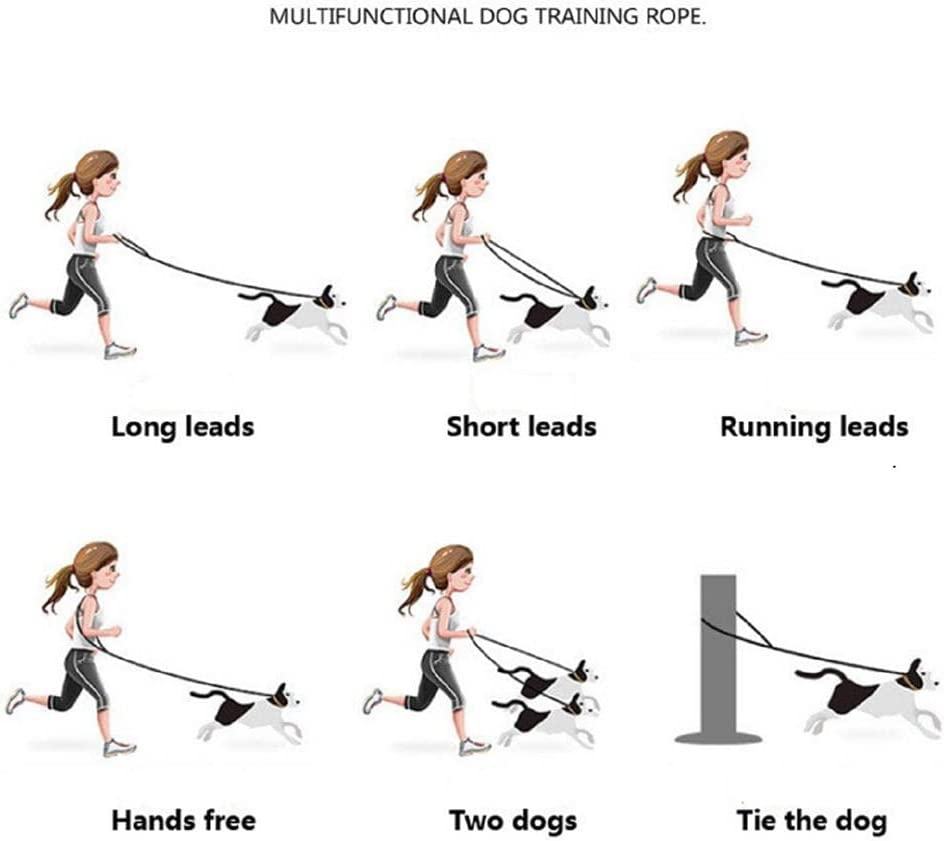 MULTIFUNCTIONAL DOG TRAINING ROPE.

Long leads

Short leads

Running leads

Hands free

Two dogs

Tie the dog