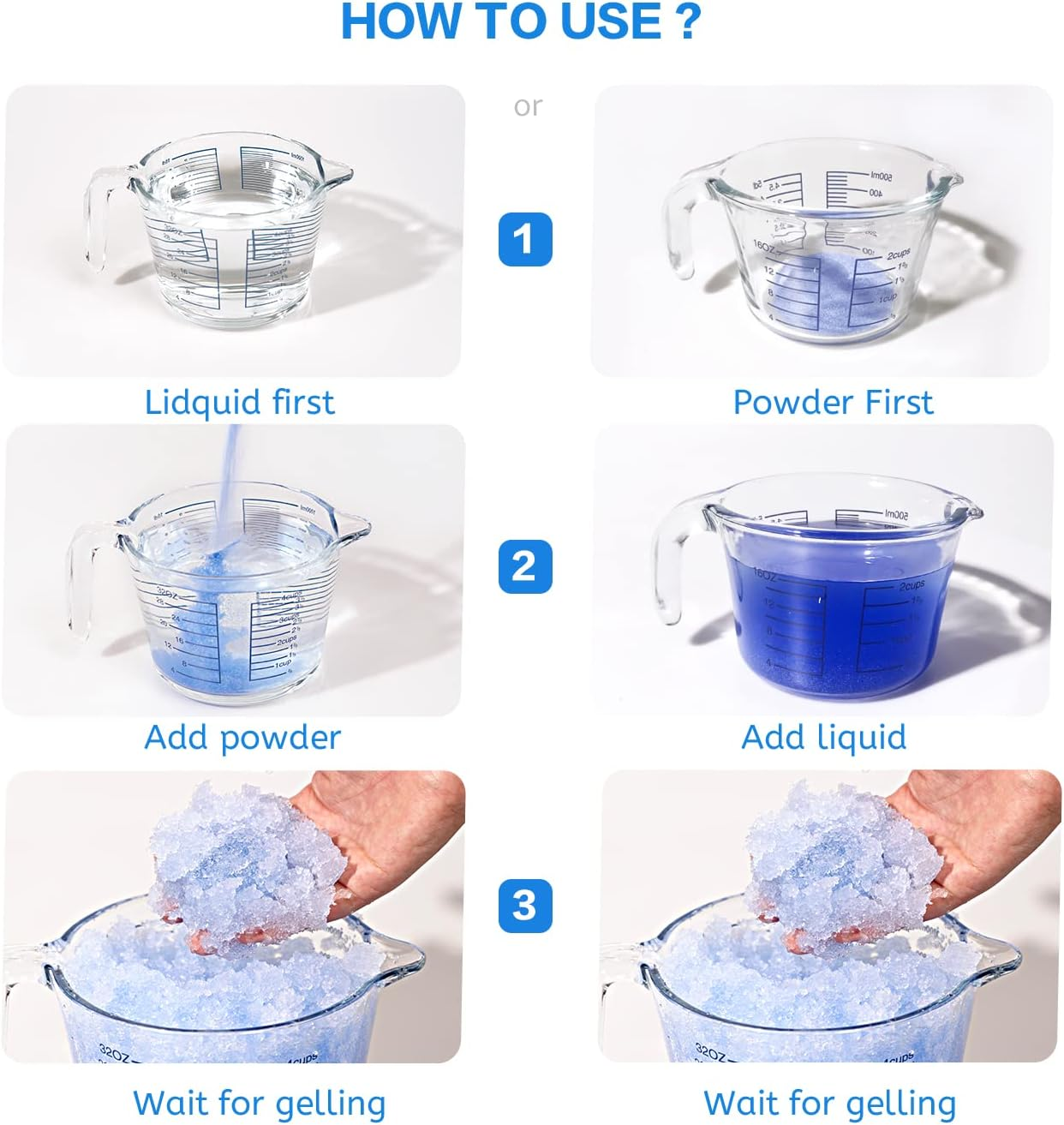 HOW TO USE ?

or

1

Lidquid first

Powder First

2

Add powder

Add liquid

3

Wait for gelling

Wait for gelling