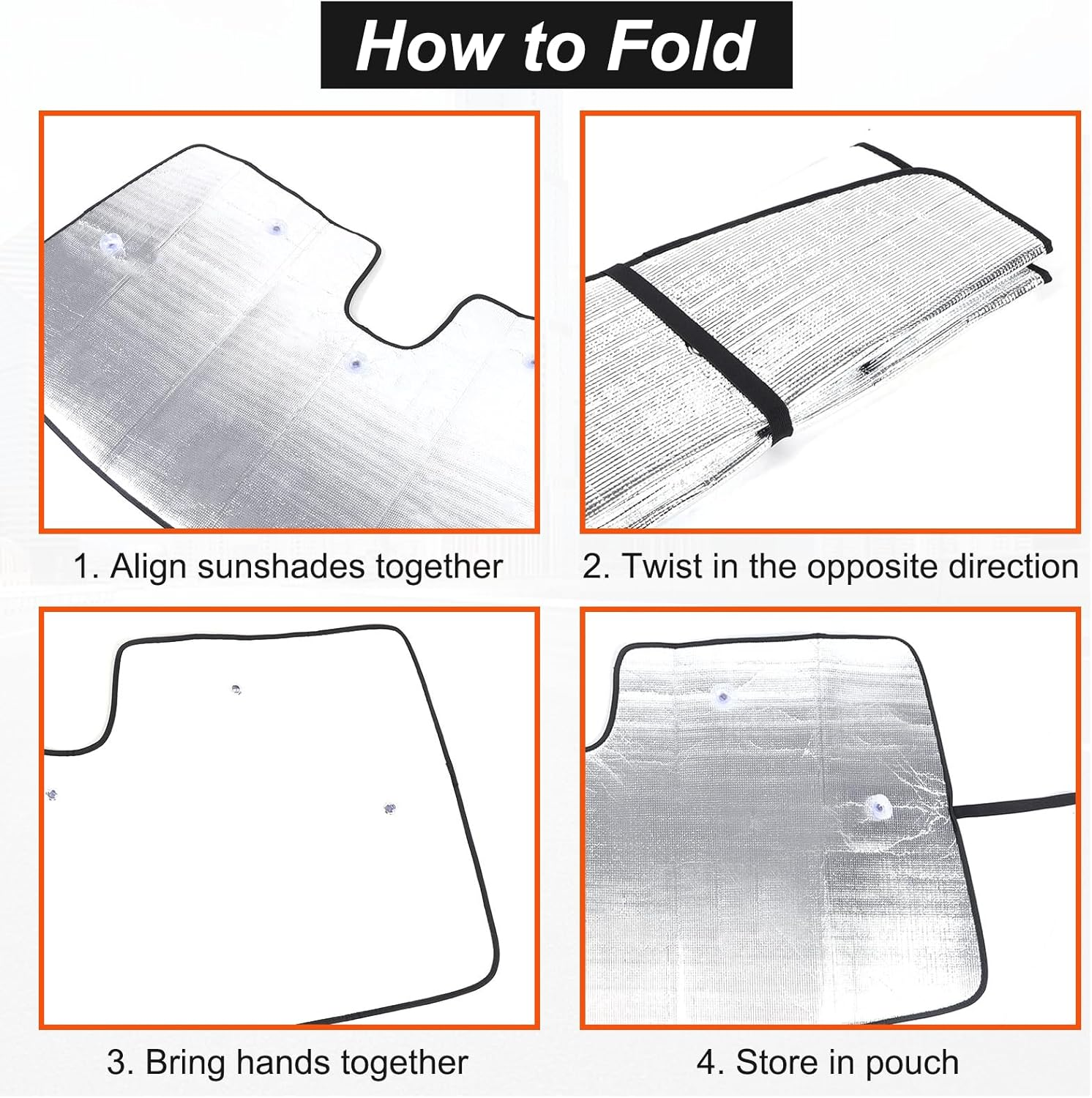 How to Fold

1. Align sunshades together

2. Twist in the opposite direction

3. Bring hands together

4. Store in pouch