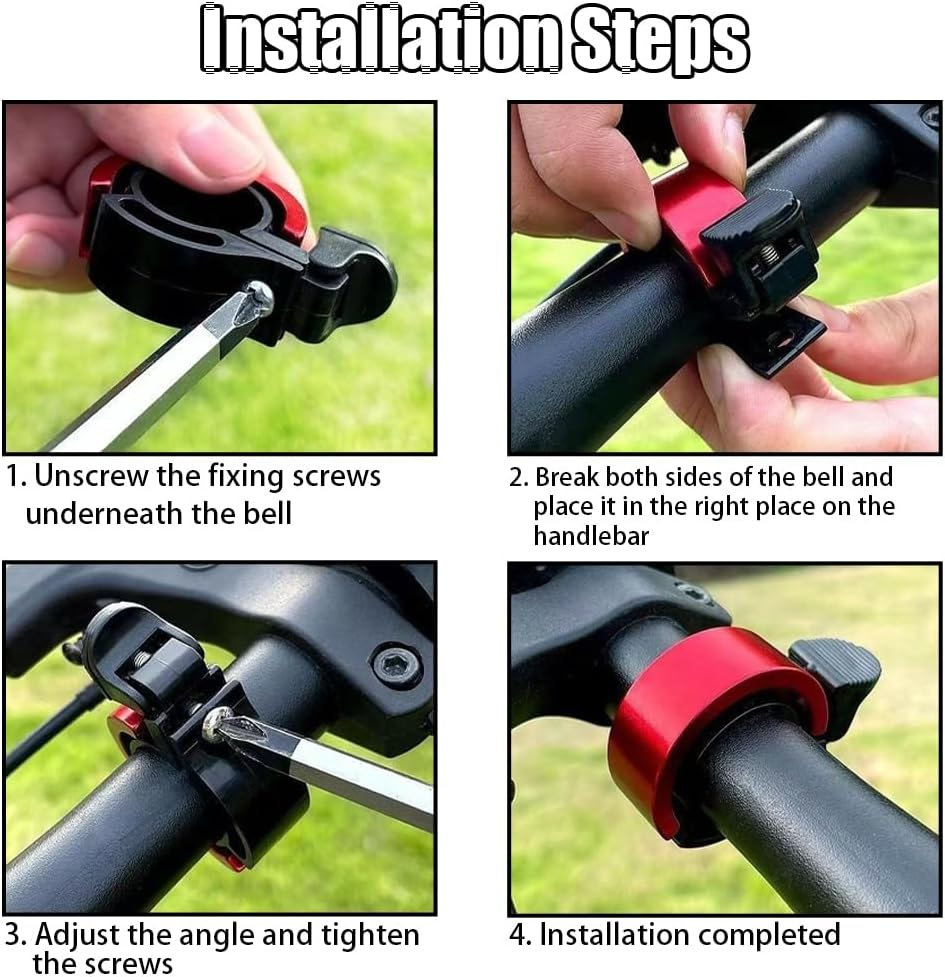 Installation Steps

1. Unscrew the fixing screws underneath the bell

2. Break both sides of the bell and place it in the right place on the handlebar

3. Adjust the angle and tighten the screws

4. Installation completed