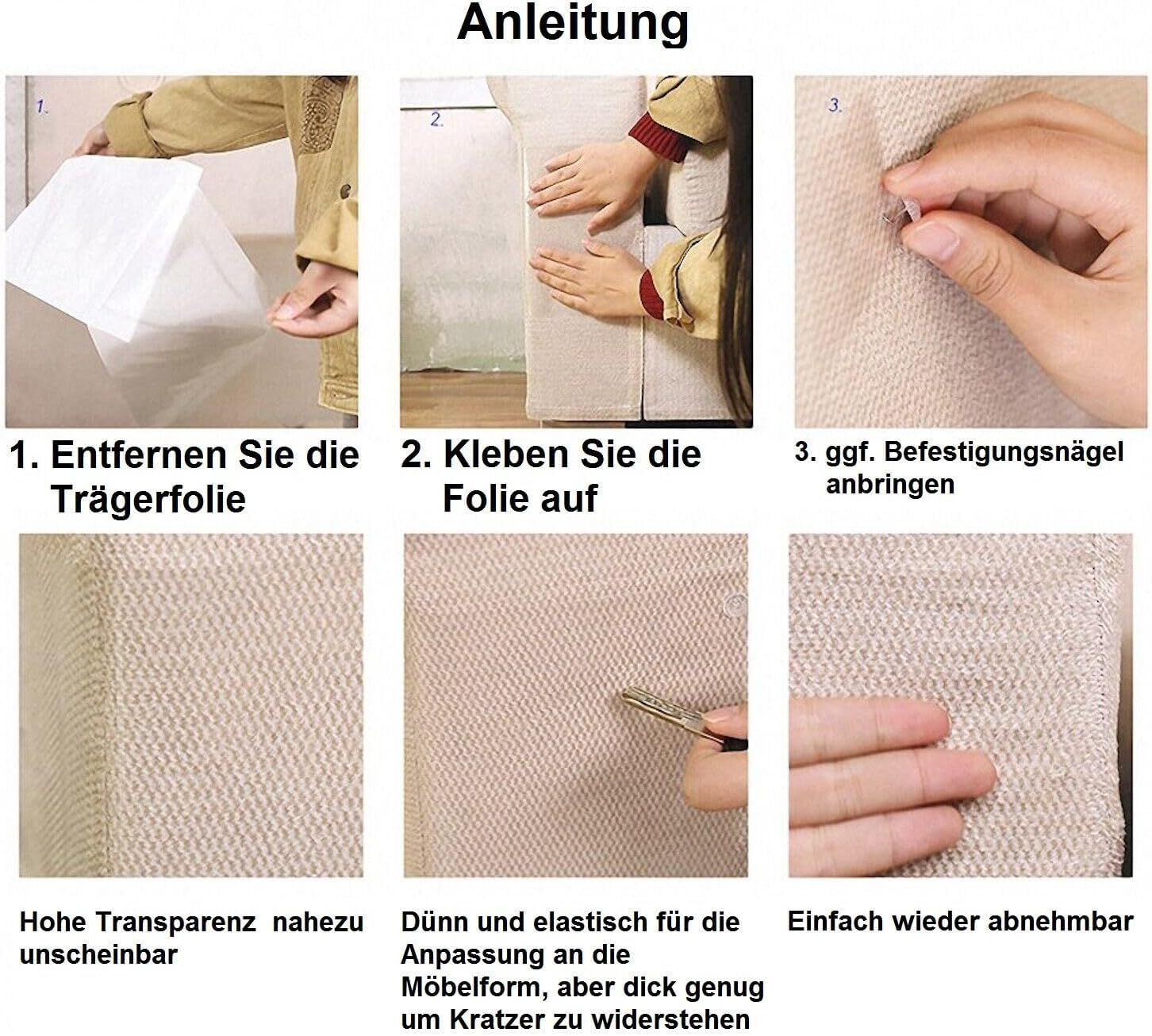 Anleitung

1.

2.

3.

1. Entfernen Sie die Trägerfolie

2. Kleben Sie die Folie auf

3. ggf. Befestigungsnägel anbringen

Hohe Transparenz nahezu unscheinbar

Dünn und elastisch für die Anpassung an die Möbelform, aber dick genug um Kratzer zu widerstehen

Einfach wieder abnehmbar