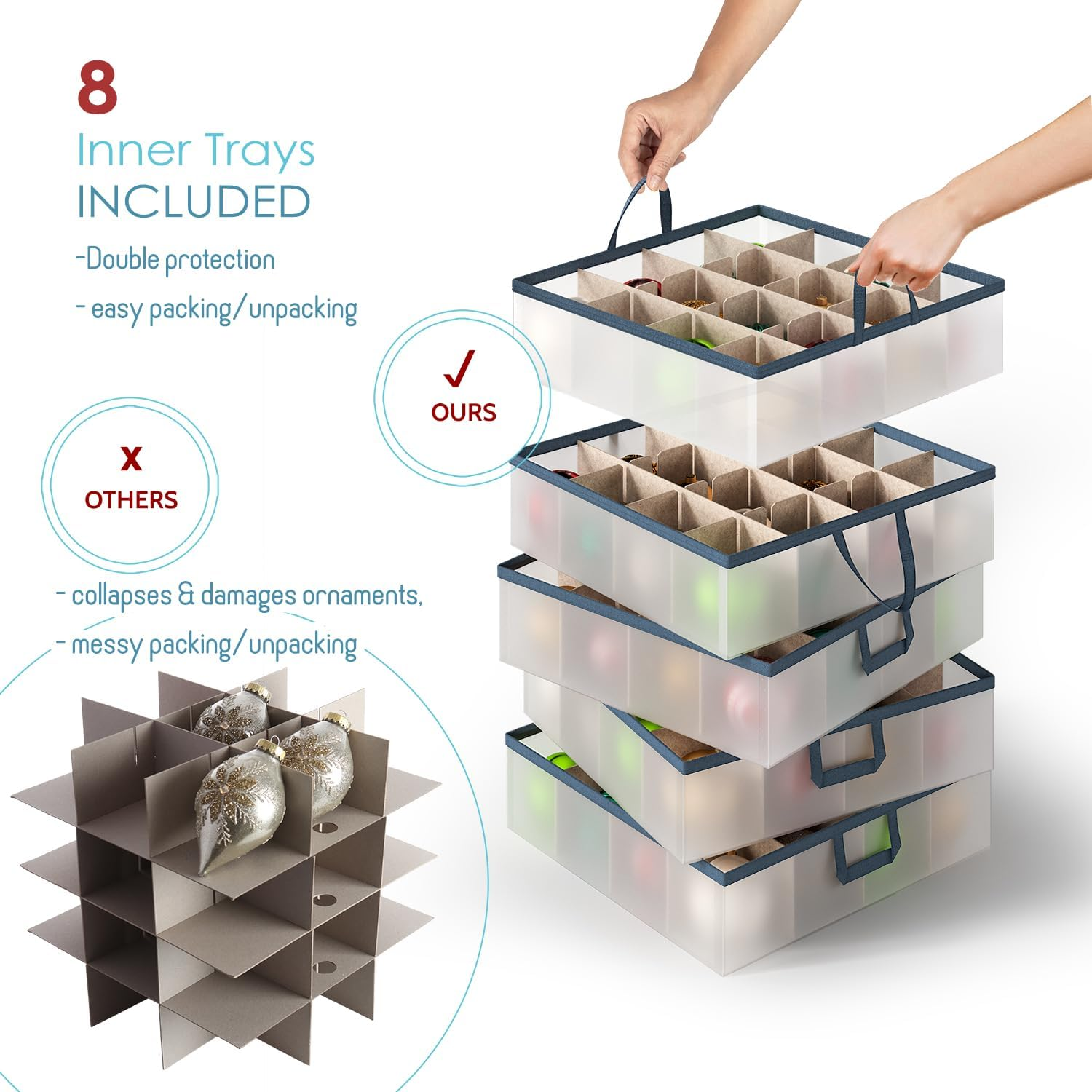 8
Inner Trays
INCLUDED
-Double protection
- easy packing/unpacking

✓
OURS

X
OTHERS

- collapses & damages ornaments,
- messy packing/unpacking