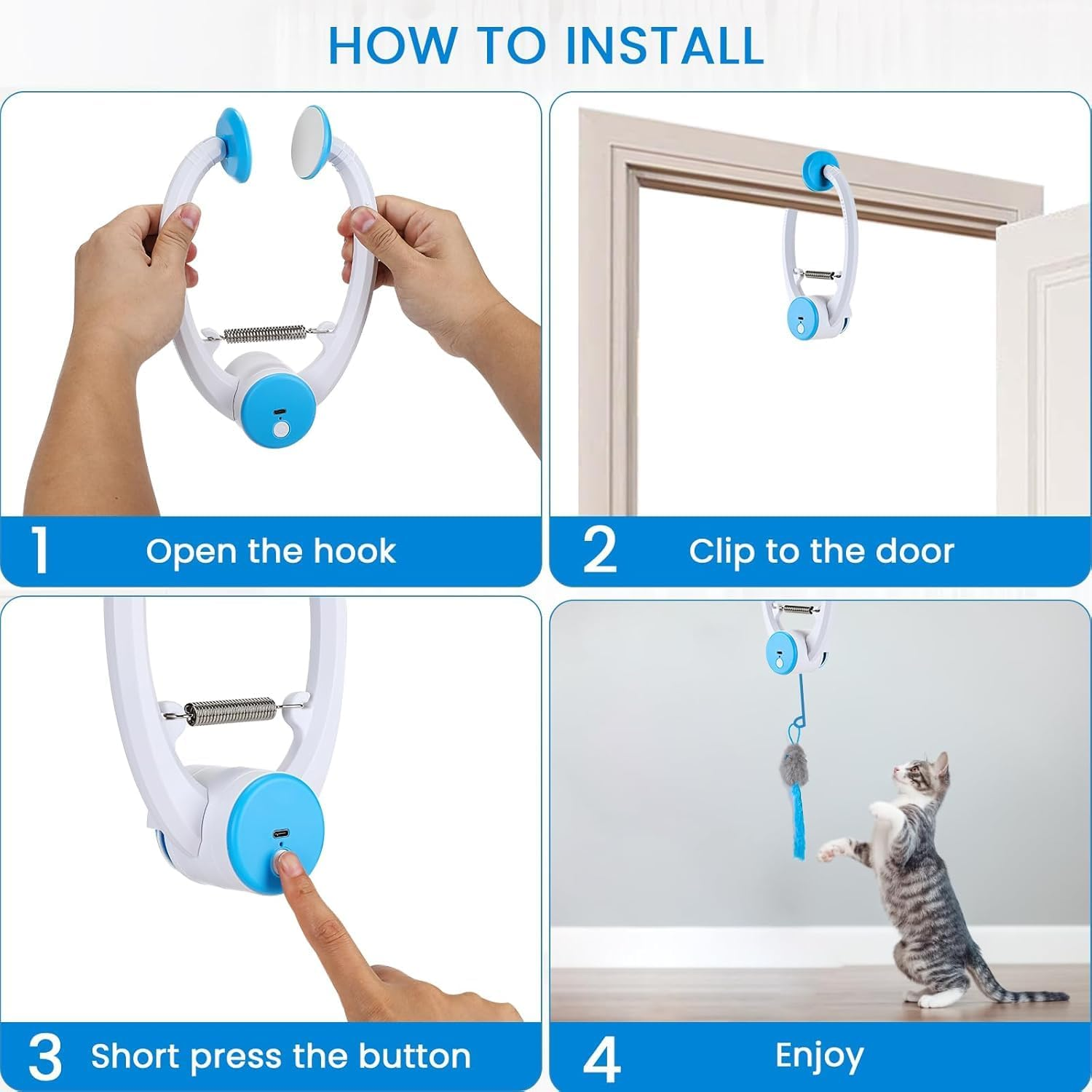 HOW TO INSTALL

1 Open the hook

2 Clip to the door

3 Short press the button

4 Enjoy