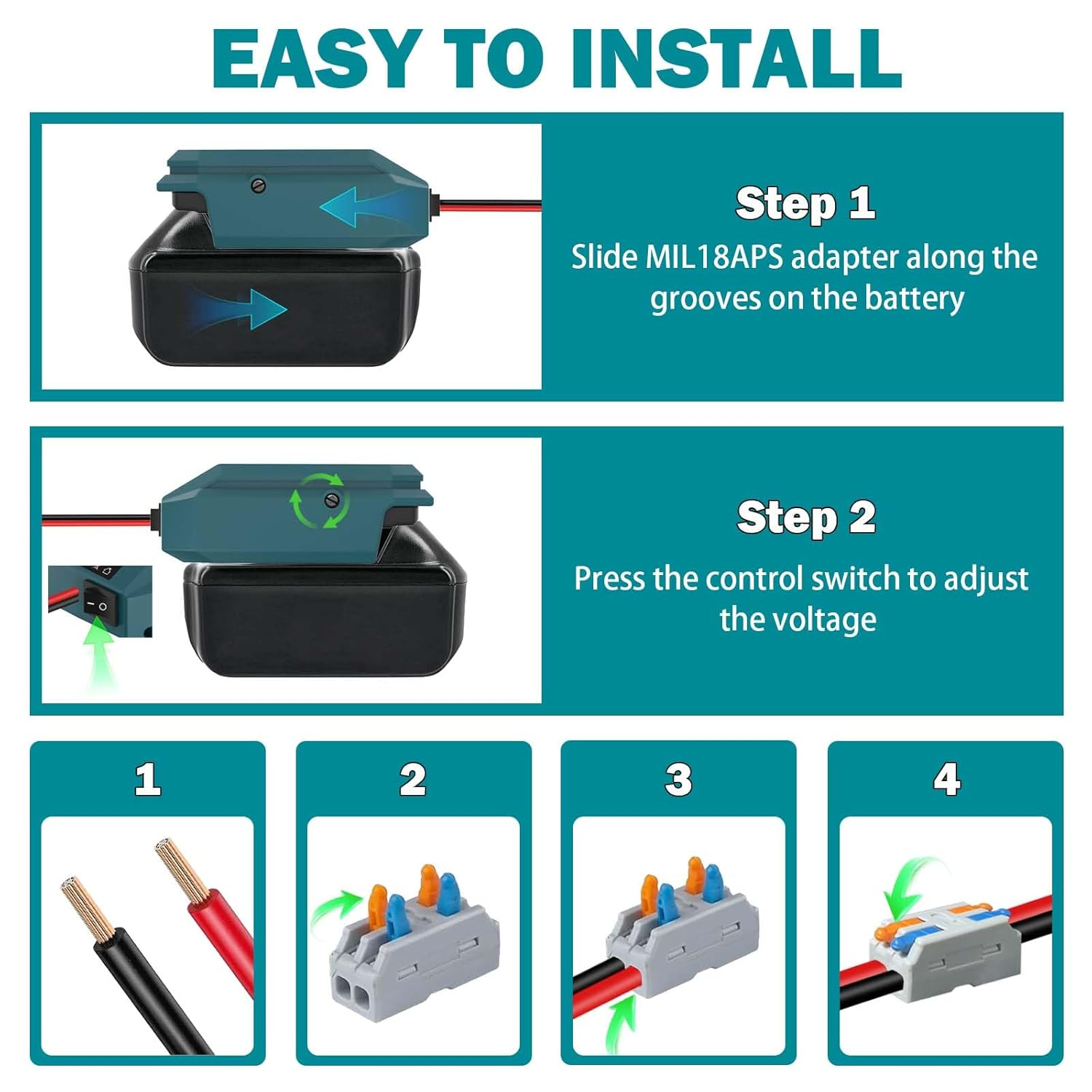 EASY TO INSTALL

Step 1
Slide MIL18APS adapter along the grooves on the battery

Step 2
Press the control switch to adjust the voltage

1

2

3

4