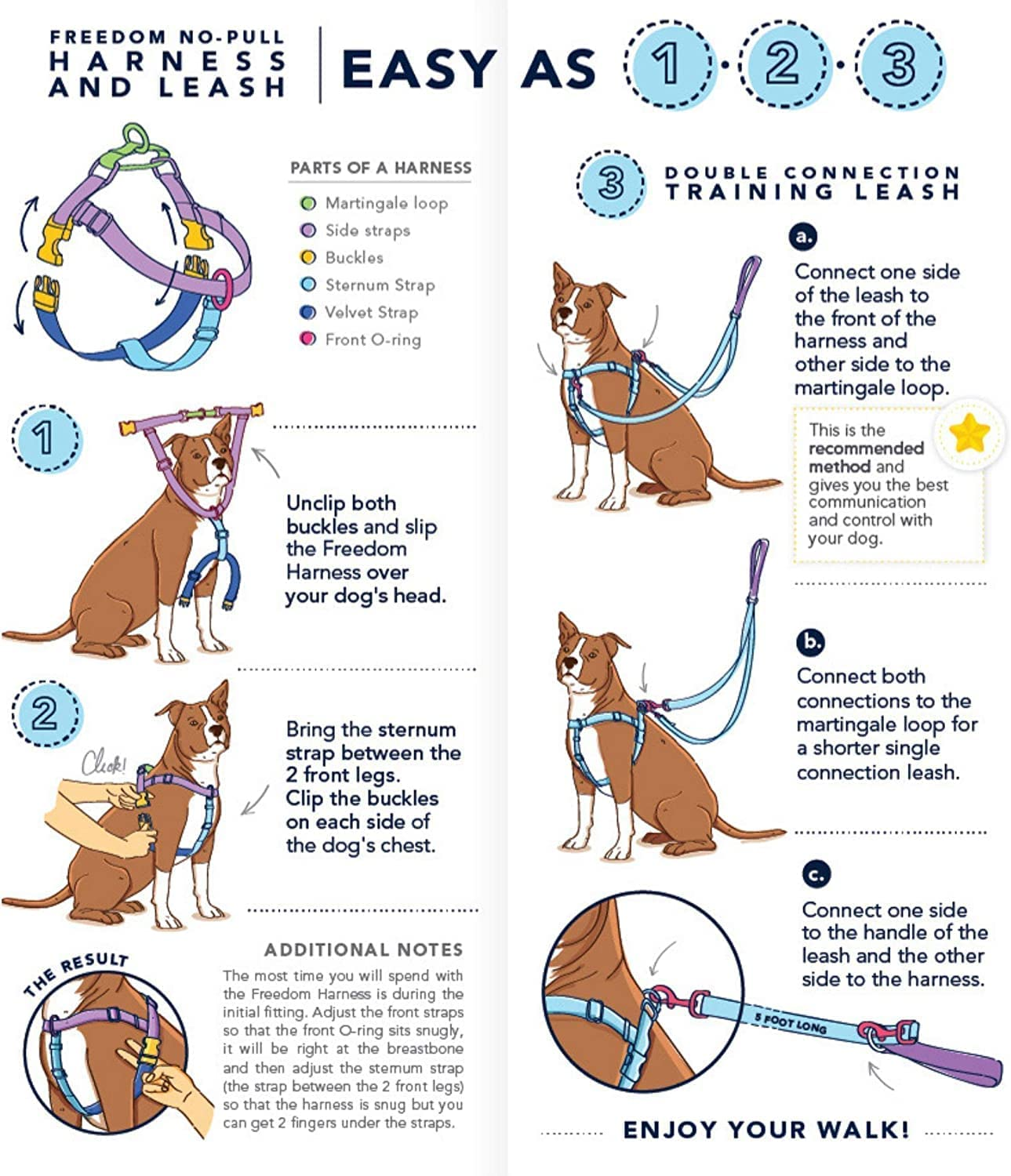 FREEDOM NO-PULL HARNESS AND LEASH

EASY AS 1 · 2 · 3

PARTS OF A HARNESS

Martingale loop
Side straps
Buckles
Sternum Strap
Velvet Strap
Front O-ring

1

Unclip both buckles and slip the Freedom Harness over your dog's head.

2

Click!

Bring the sternum strap between the 2 front legs. Clip the buckles on each side of the dog's chest.

THE RESULT

ADDITIONAL NOTES

The most time you will spend with the Freedom Harness is during the initial fitting. Adjust the front straps so that the front O-ring sits snugly, it will be right at the breastbone and then adjust the sternum strap (the strap between the 2 front legs) so that the harness is snug but you can get 2 fingers under the straps.

3 DOUBLE CONNECTION TRAINING LEASH

a.

Connect one side of the leash to the front of the harness and other side to the martingale loop.

This is the recommended method and gives you the best communication and control with your dog.

b.

Connect both connections to the martingale loop for a shorter single connection leash.

c.

Connect one side to the handle of the leash and the other side to the harness.

5 FOOT LONG

ENJOY YOUR WALK!