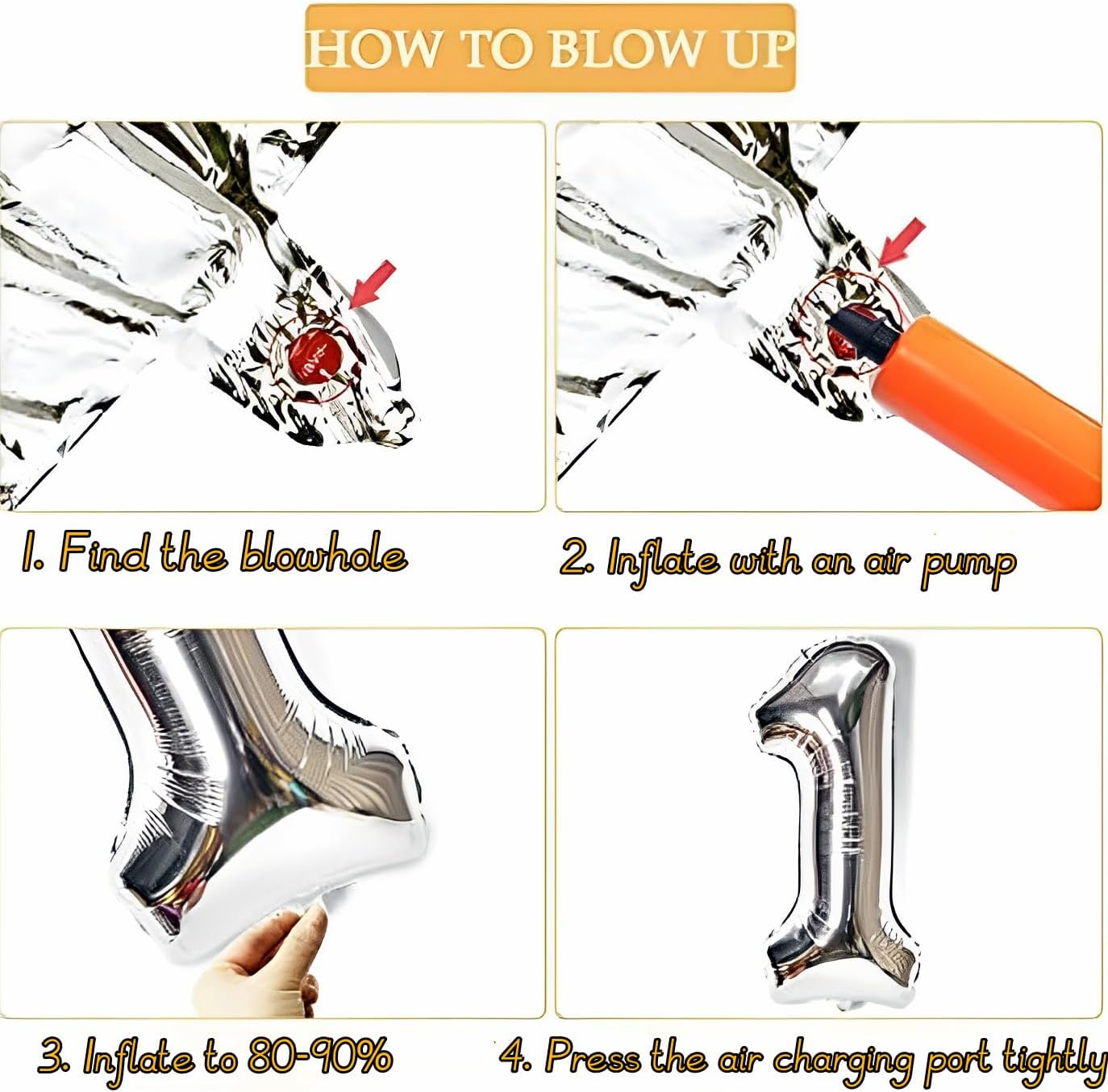 HOW TO BLOW UP

1. Find the blowhole

2. Inflate with an air pump

3. Inflate to 80-90%

4. Press the air charging port tightly