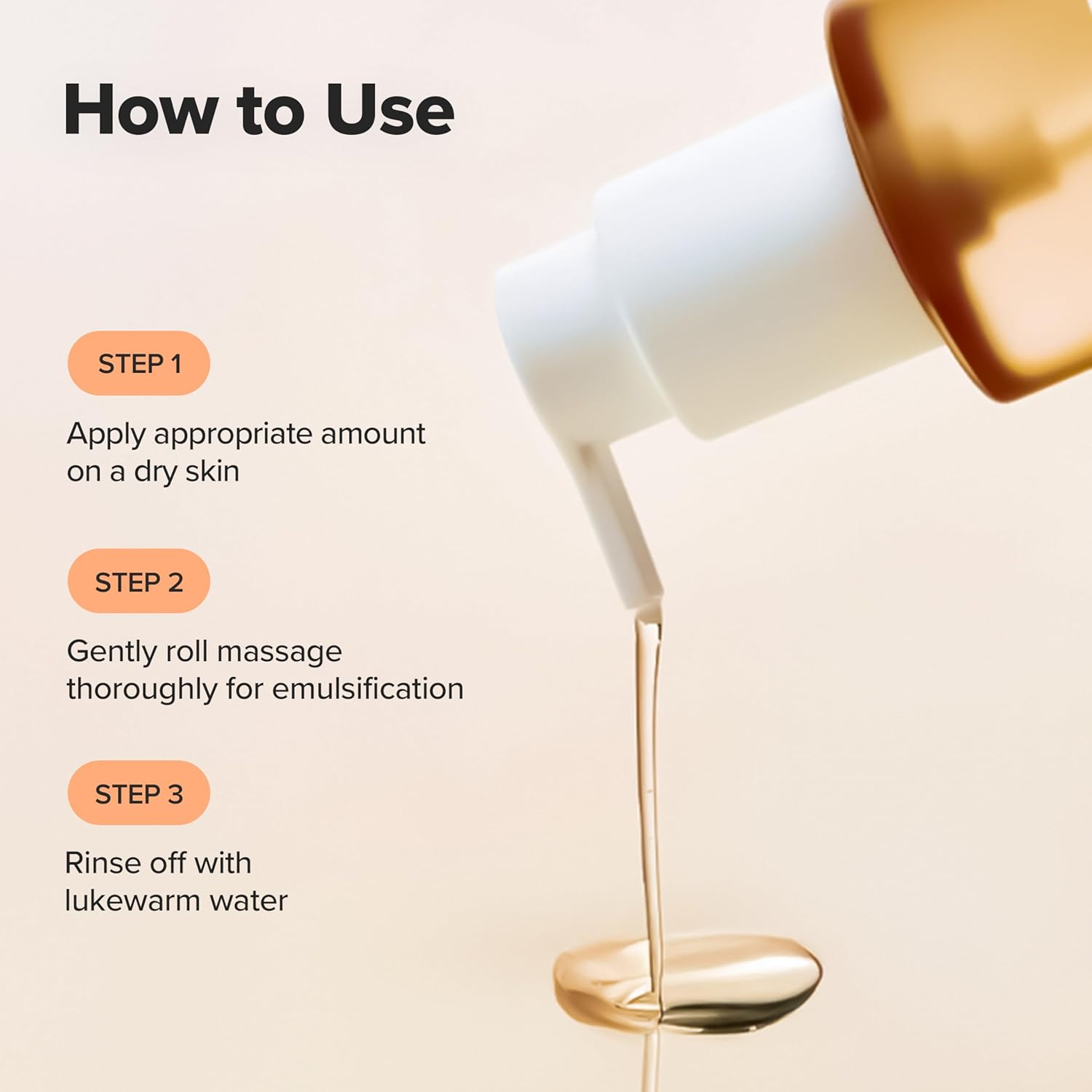 How to Use

STEP 1

Apply appropriate amount on a dry skin

STEP 2

Gently roll massage thoroughly for emulsification

STEP 3

Rinse off with lukewarm water