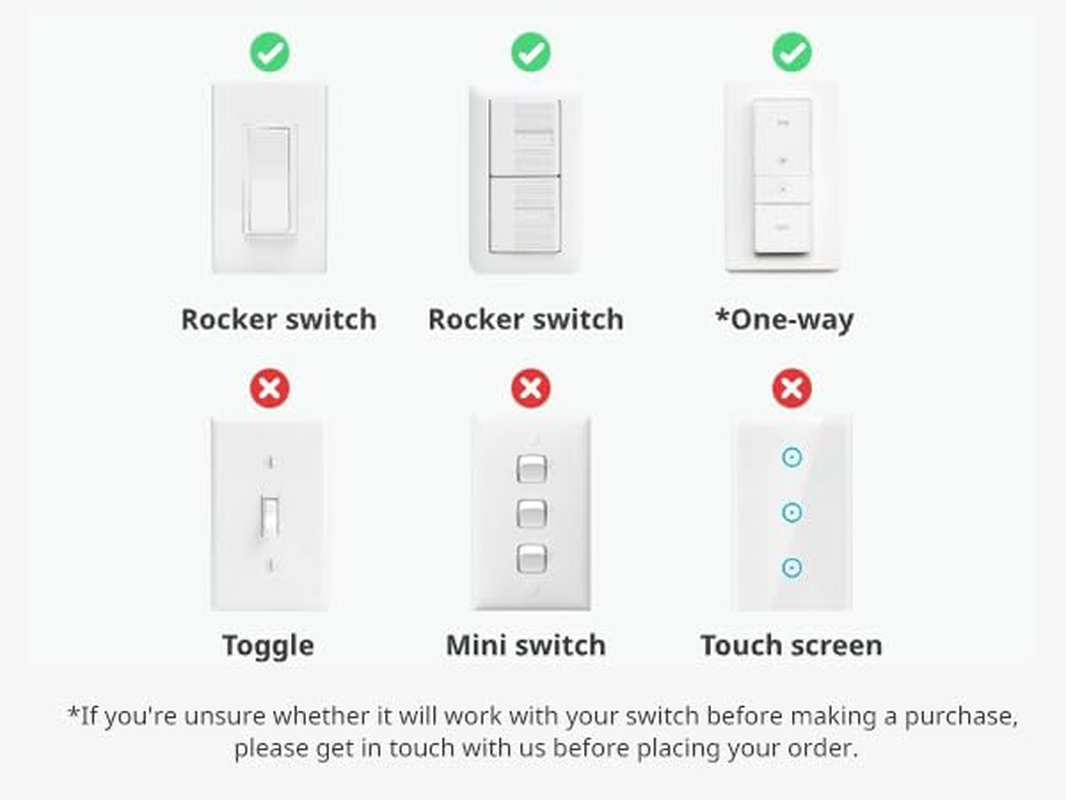 Rocker switch

Rocker switch

*One-way

Toggle

Mini switch

Touch screen

*If you're unsure whether it will work with your switch before making a purchase, please get in touch with us before placing your order.