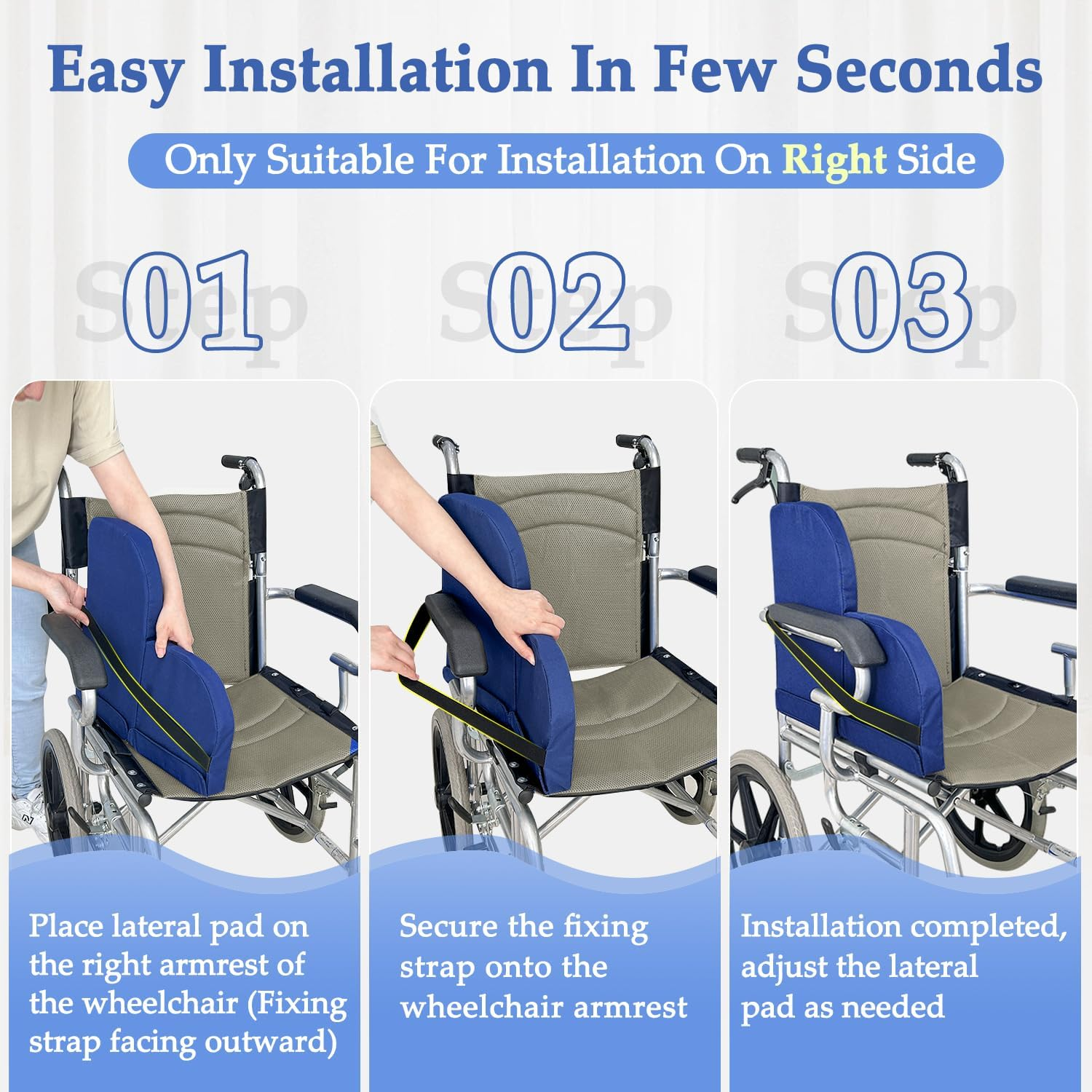 Easy Installation In Few Seconds

Only Suitable For Installation On Right Side

Step 01

Step 02

Step 03

Place lateral pad on the right armrest of the wheelchair (Fixing strap facing outward)

Secure the fixing strap onto the wheelchair armrest

Installation completed, adjust the lateral pad as needed