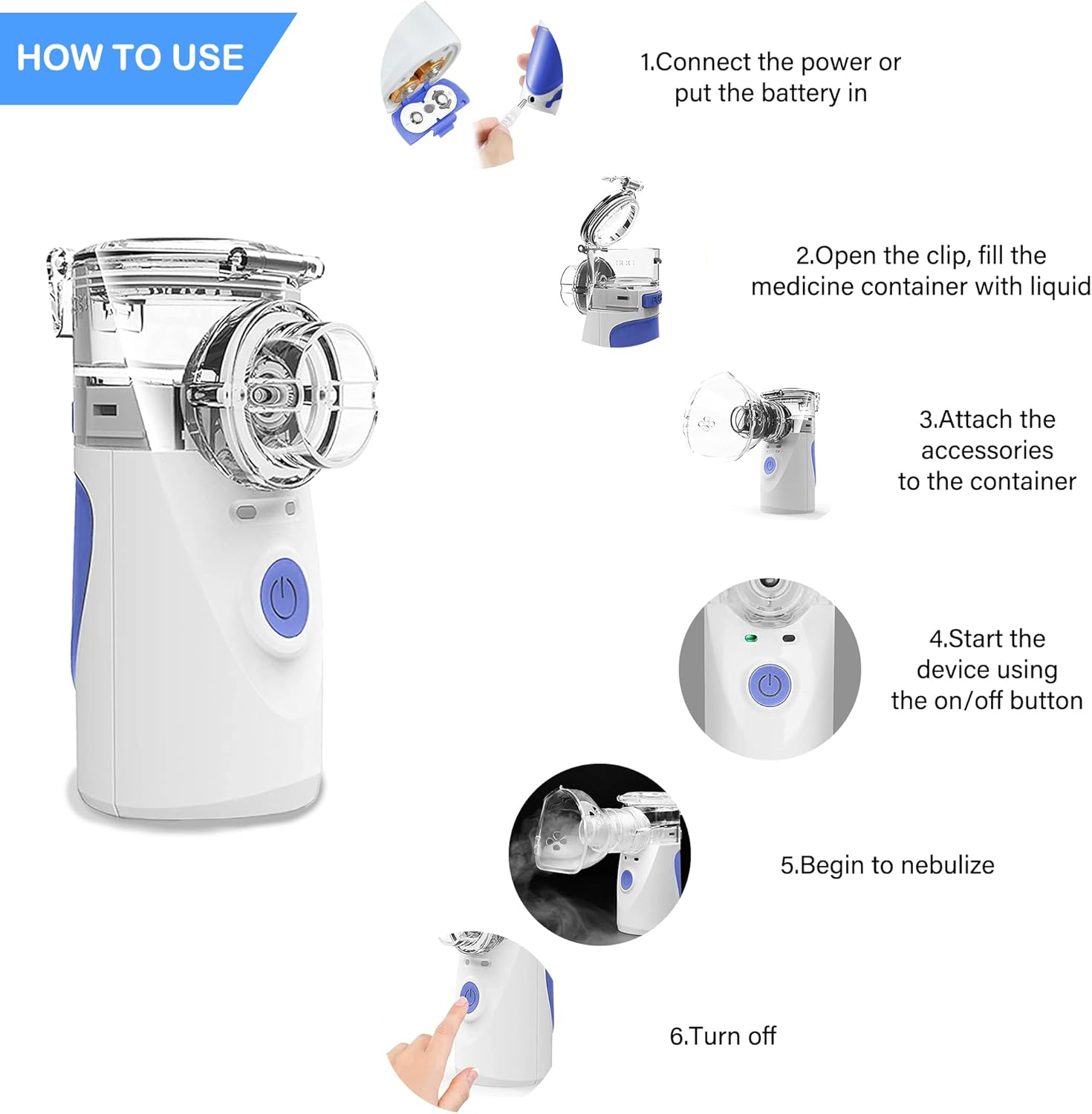 HOW TO USE

1.Connect the power or put the battery in

2.Open the clip, fill the medicine container with liquid

3.Attach the accessories to the container

4.Start the device using the on/off button

5.Begin to nebulize

6.Turn off