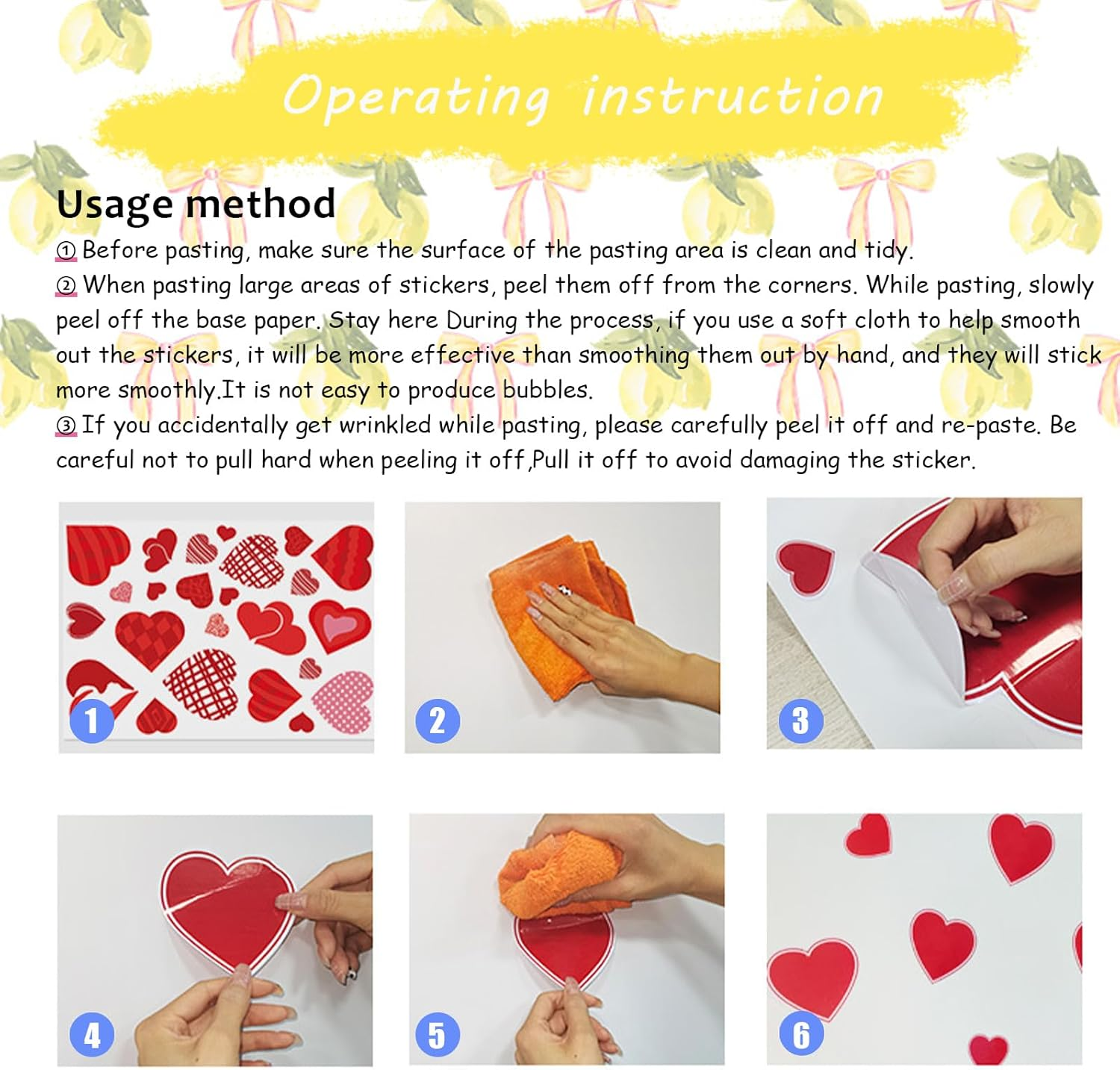 Operating instruction

Usage method

① Before pasting, make sure the surface of the pasting area is clean and tidy.

② When pasting large areas of stickers, peel them off from the corners. While pasting, slowly peel off the base paper. Stay here During the process, if you use a soft cloth to help smooth out the stickers, it will be more effective than smoothing them out by hand, and they will stick more smoothly.It is not easy to produce bubbles.

③ If you accidentally get wrinkled while pasting, please carefully peel it off and re-paste. Be careful not to pull hard when peeling it off,Pull it off to avoid damaging the sticker.

1

2

3

4

5

6