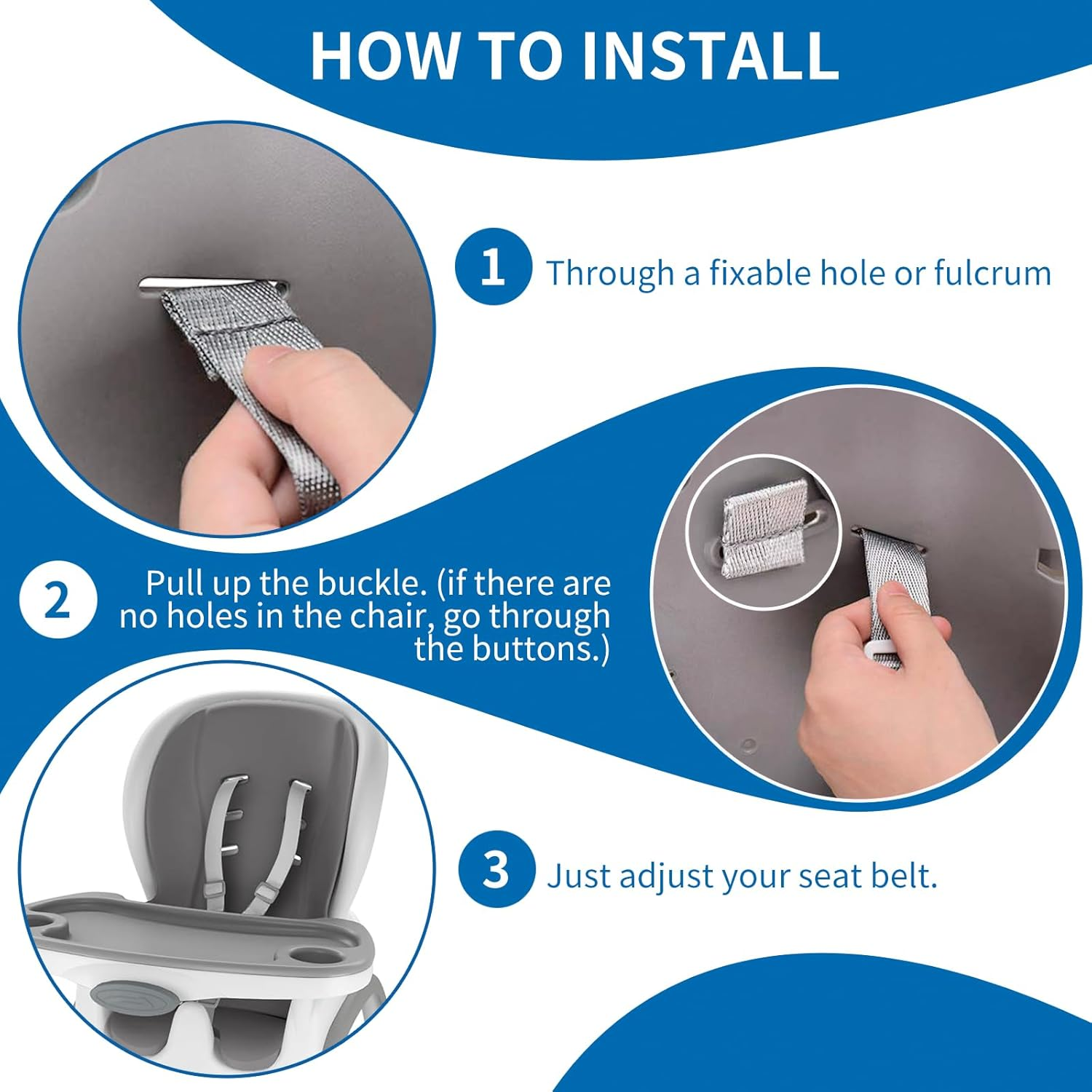 HOW TO INSTALL

1 Through a fixable hole or fulcrum

2 Pull up the buckle. (if there are no holes in the chair, go through the buttons.)

3 Just adjust your seat belt.