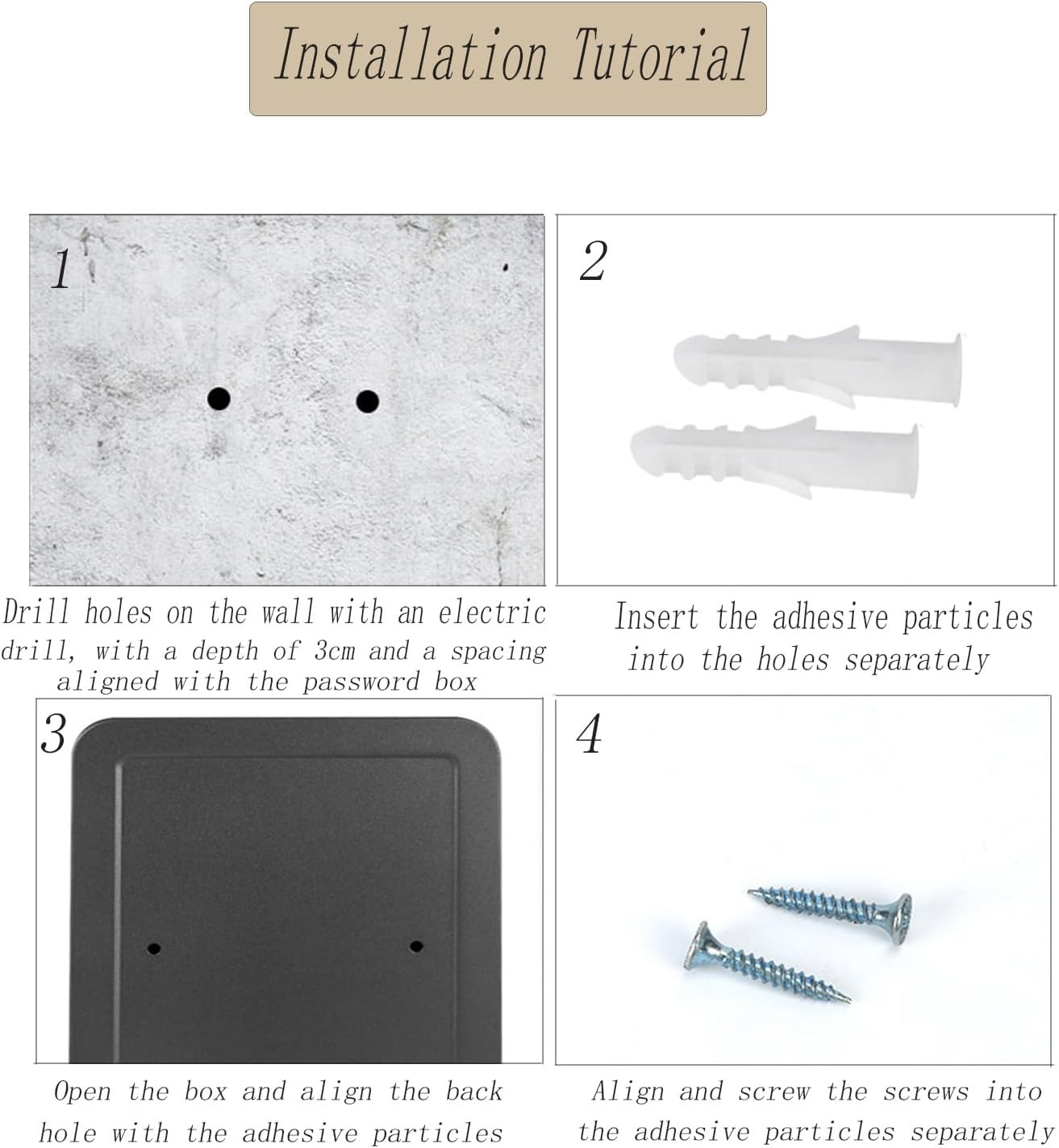 Installation Tutorial

1

Drill holes on the wall with an electric drill, with a depth of 3cm and a spacing aligned with the password box

2

Insert the adhesive particles into the holes separately

3

Open the box and align the back hole with the adhesive particles

4

Align and screw the screws into the adhesive particles separately