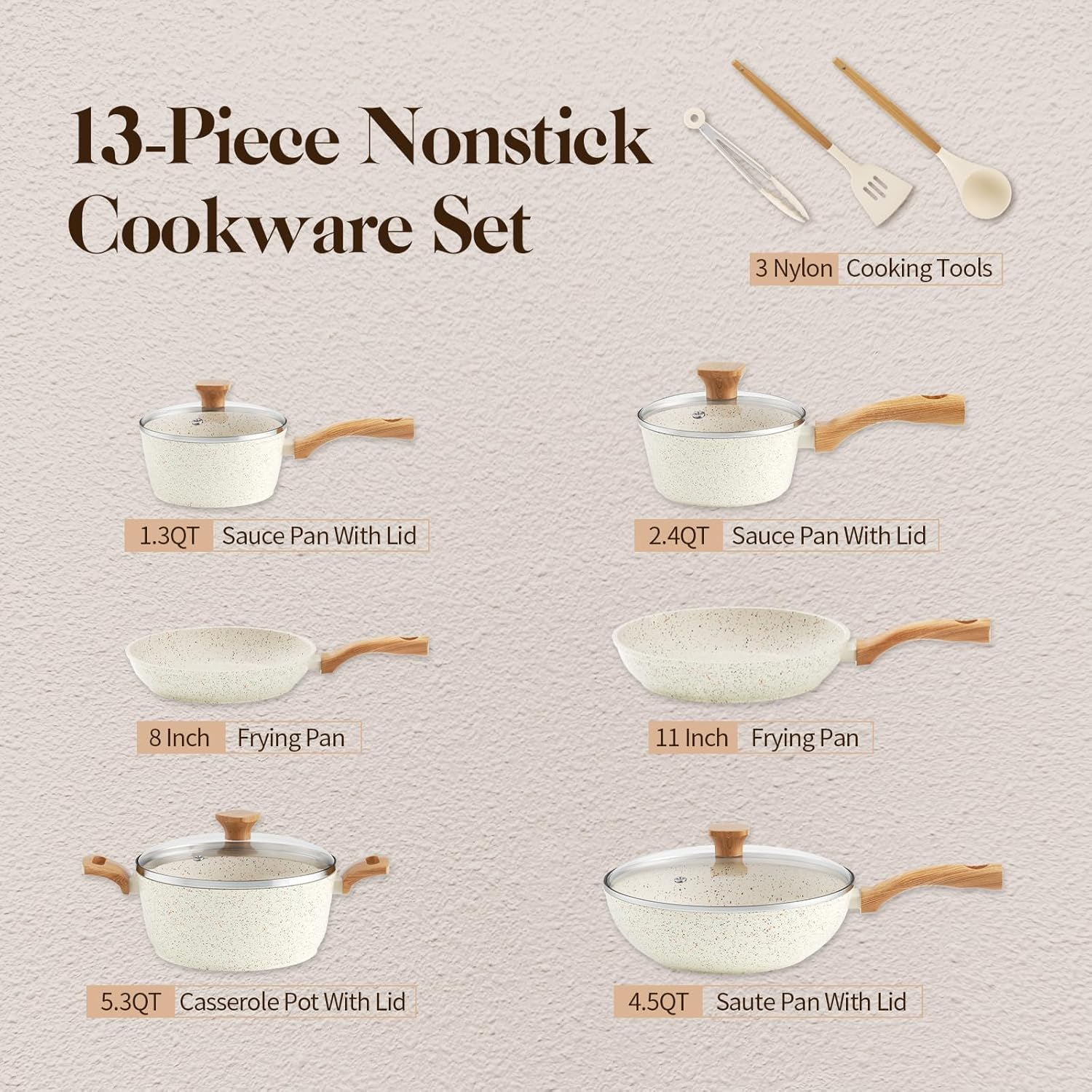 13-Piece Nonstick Cookware Set

3 Nylon Cooking Tools

1.3QT Sauce Pan With Lid

2.4QT Sauce Pan With Lid

8 Inch Frying Pan

11 Inch Frying Pan

5.3QT Casserole Pot With Lid

4.5QT Saute Pan With Lid