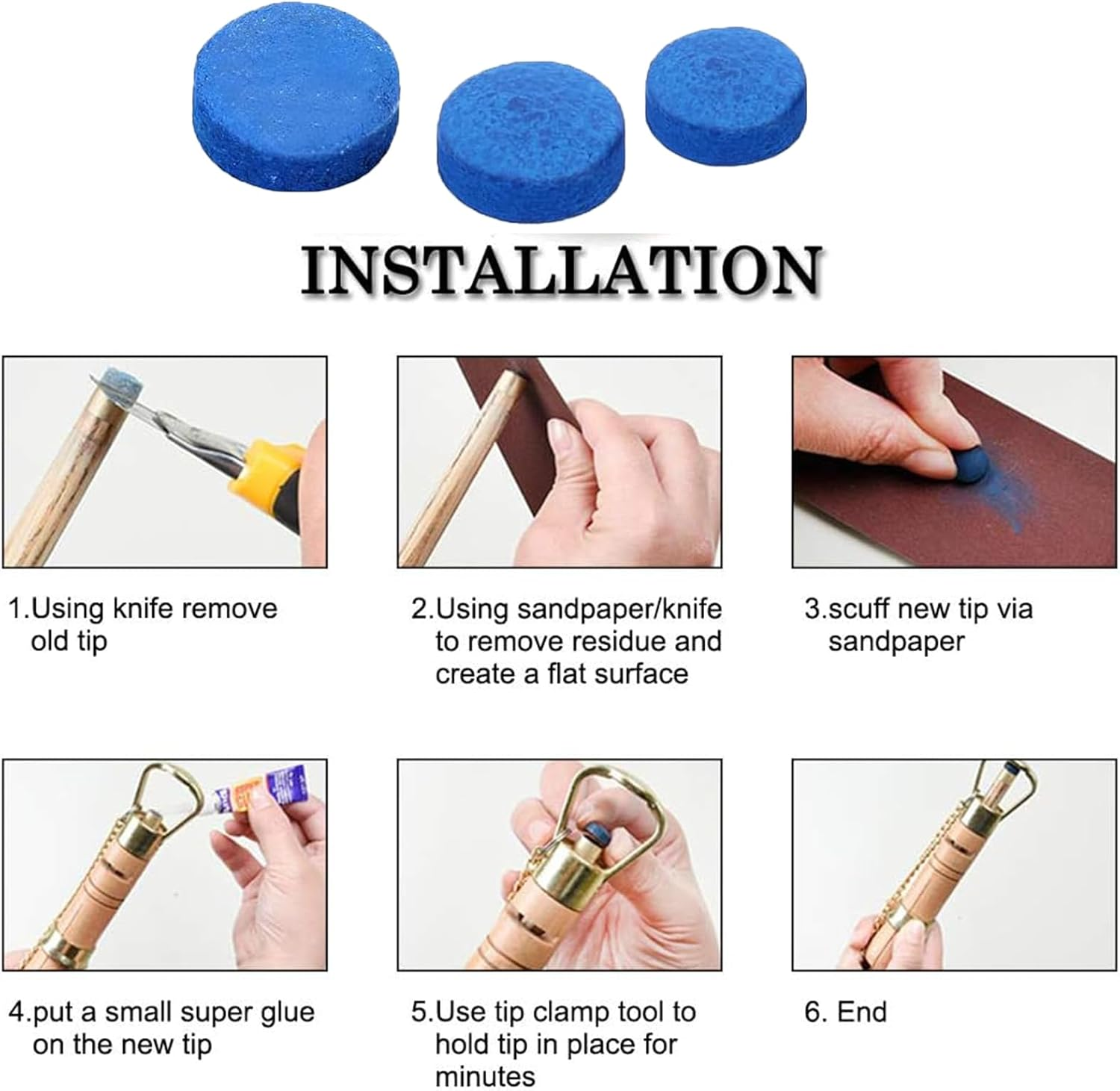 INSTALLATION

1.Using knife remove old tip

2.Using sandpaper/knife to remove residue and create a flat surface

3.scuff new tip via sandpaper

4.put a small super glue on the new tip

5.Use tip clamp tool to hold tip in place for minutes

6. End