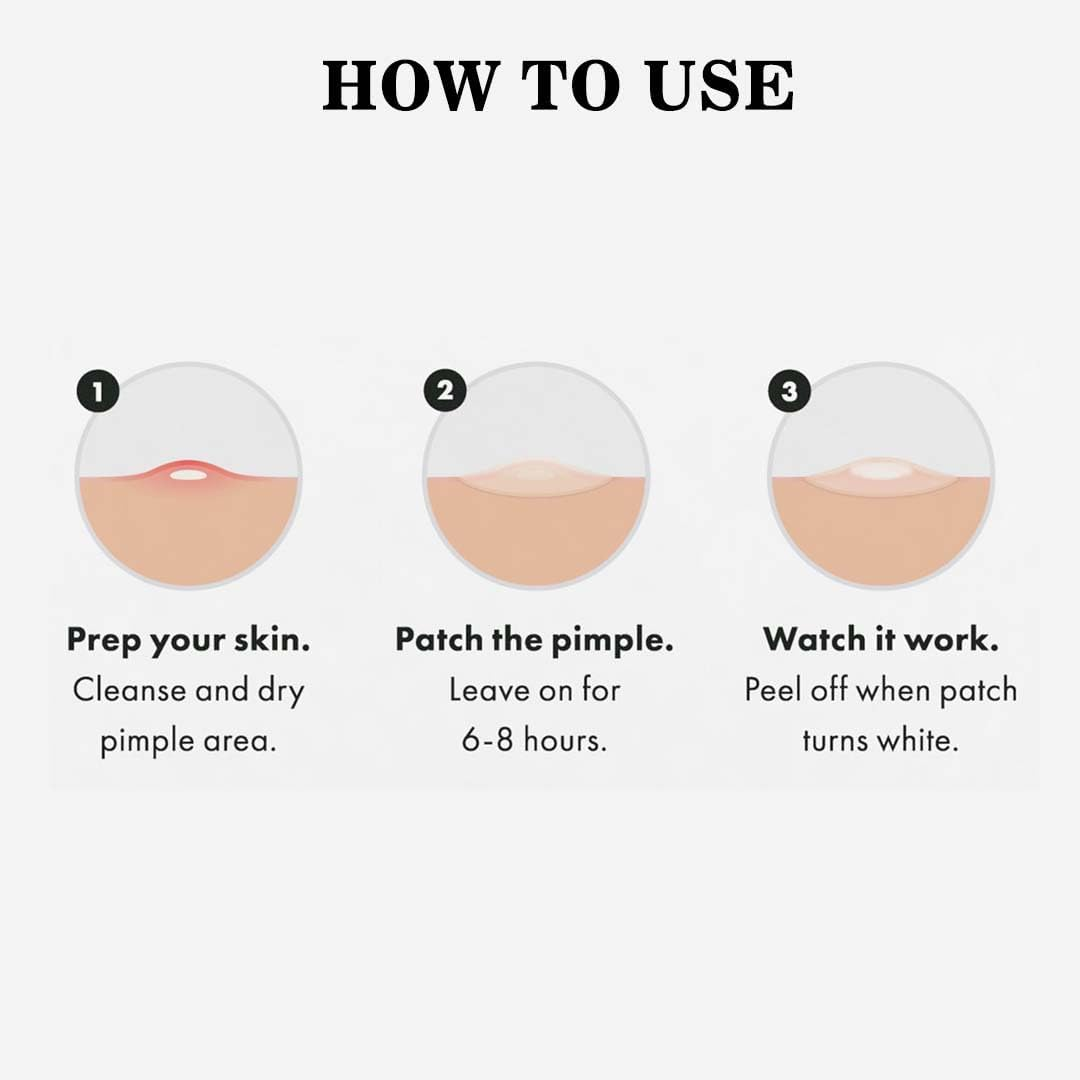 HOW TO USE

1

Prep your skin.
Cleanse and dry pimple area.

2

Patch the pimple.
Leave on for 6-8 hours.

3

Watch it work.
Peel off when patch turns white.