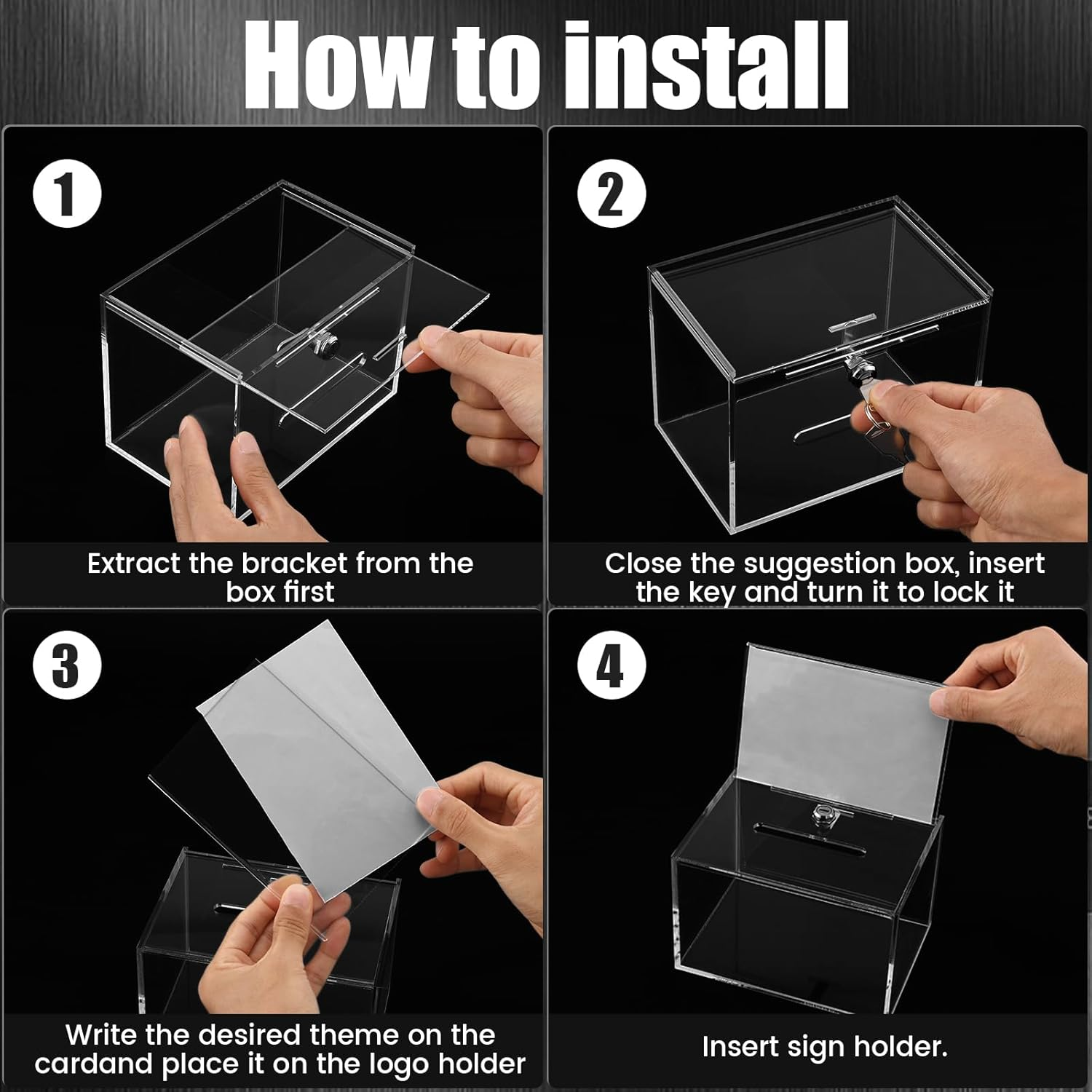 How to install

1

Extract the bracket from the box first

2

Close the suggestion box, insert the key and turn it to lock it

3

Write the desired theme on the cardand place it on the logo holder

4

Insert sign holder.