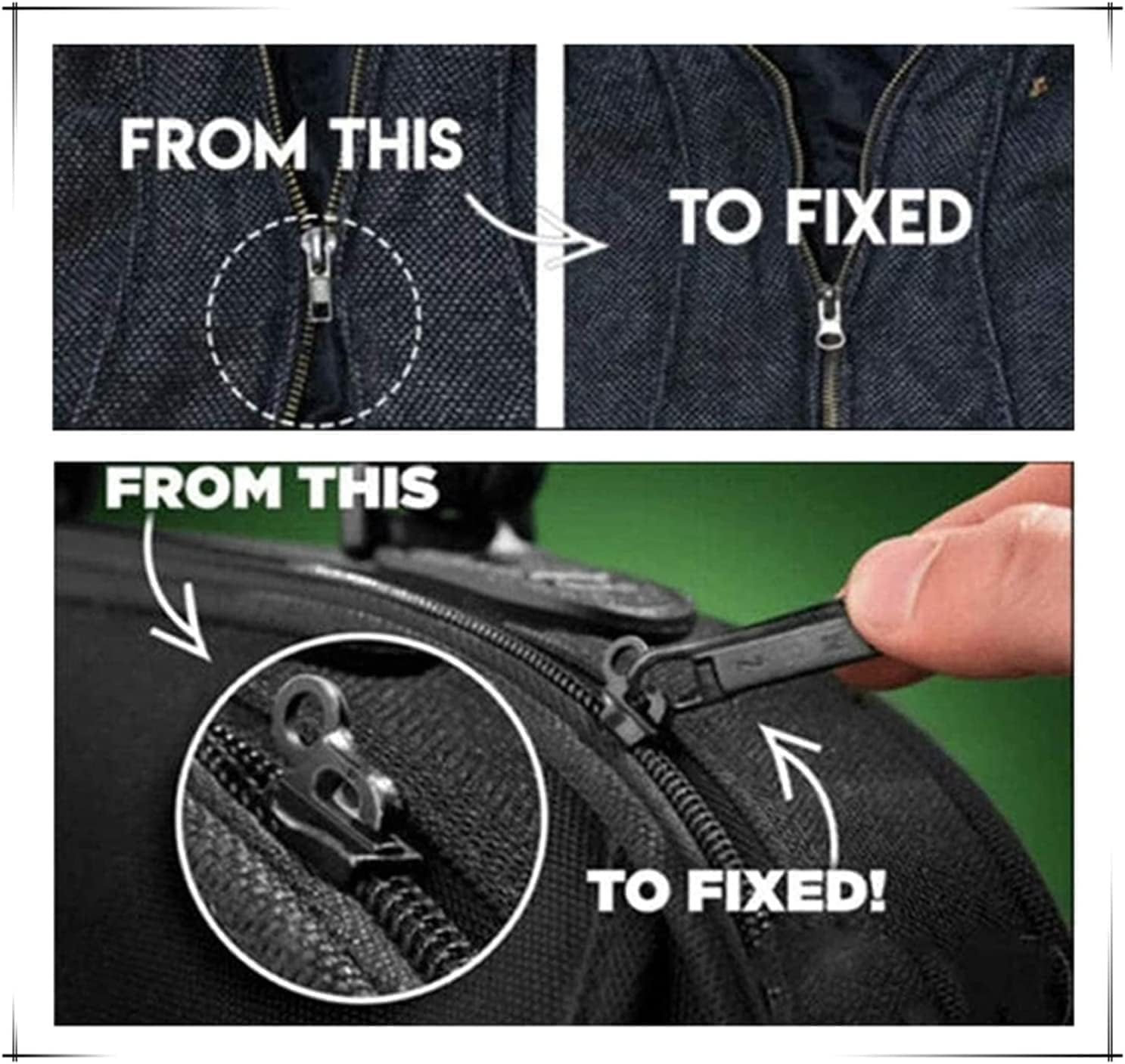 FROM THIS

TO FIXED

FROM THIS

TO FIXED!