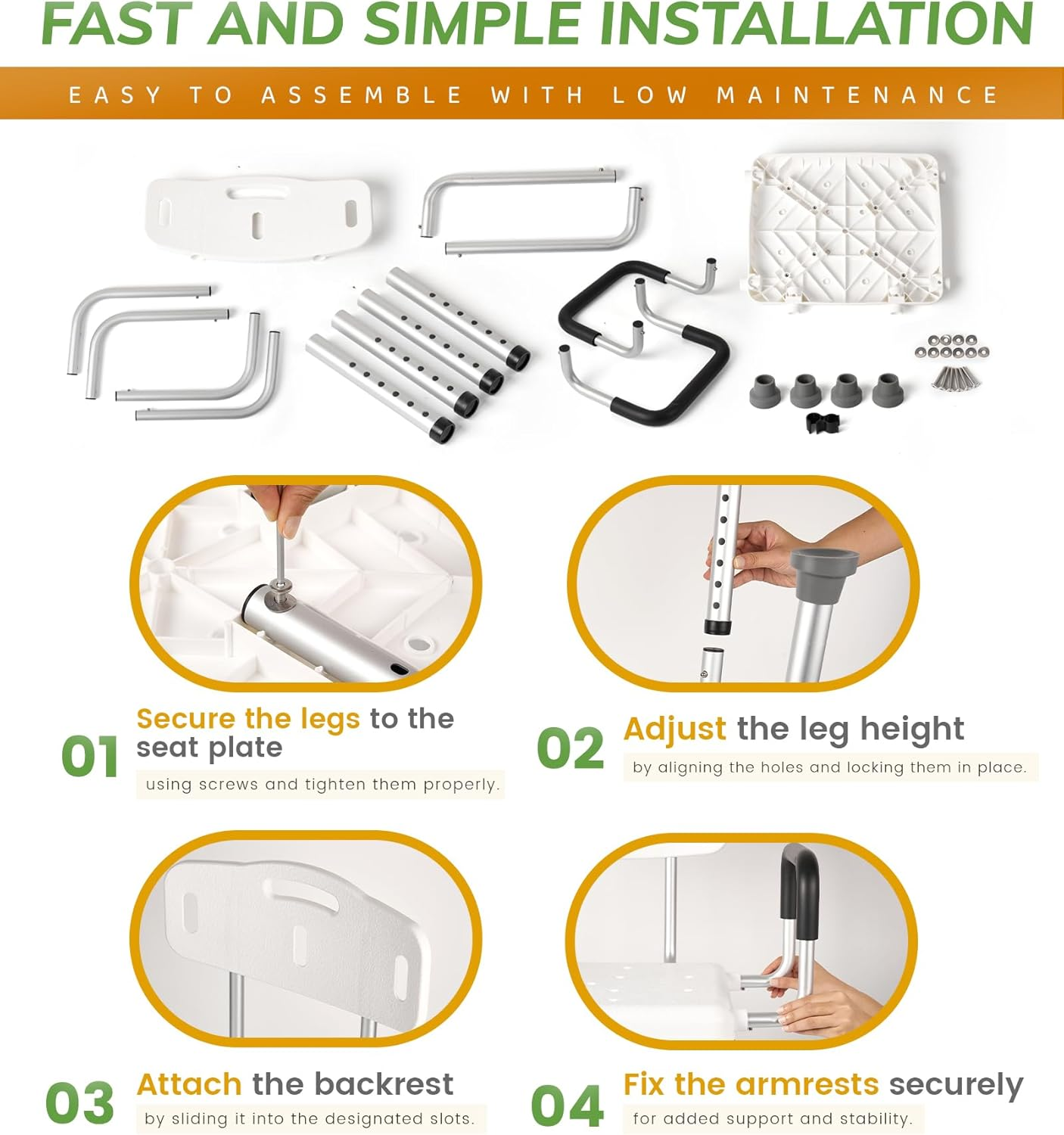 FAST AND SIMPLE INSTALLATION

EASY TO ASSEMBLE WITH LOW MAINTENANCE

01 Secure the legs to the seat plate
using screws and tighten them properly.

02 Adjust the leg height
by aligning the holes and locking them in place.

03 Attach the backrest
by sliding it into the designated slots.

04 Fix the armrests securely
for added support and stability.