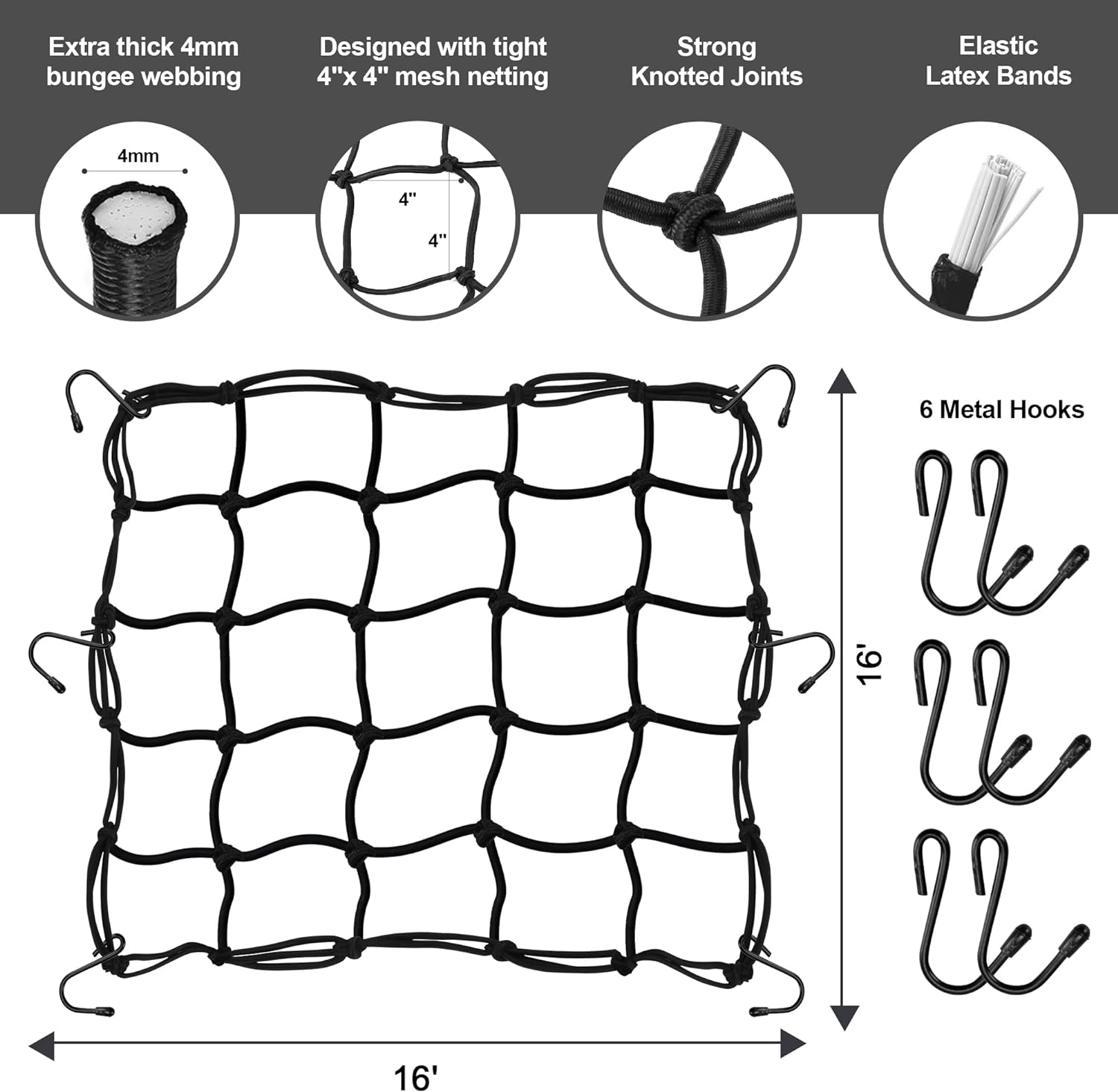 Extra thick 4mm bungee webbing

Designed with tight 4"x 4" mesh netting

Strong Knotted Joints

Elastic Latex Bands

4mm

4"

4"

6 Metal Hooks

16'

16'