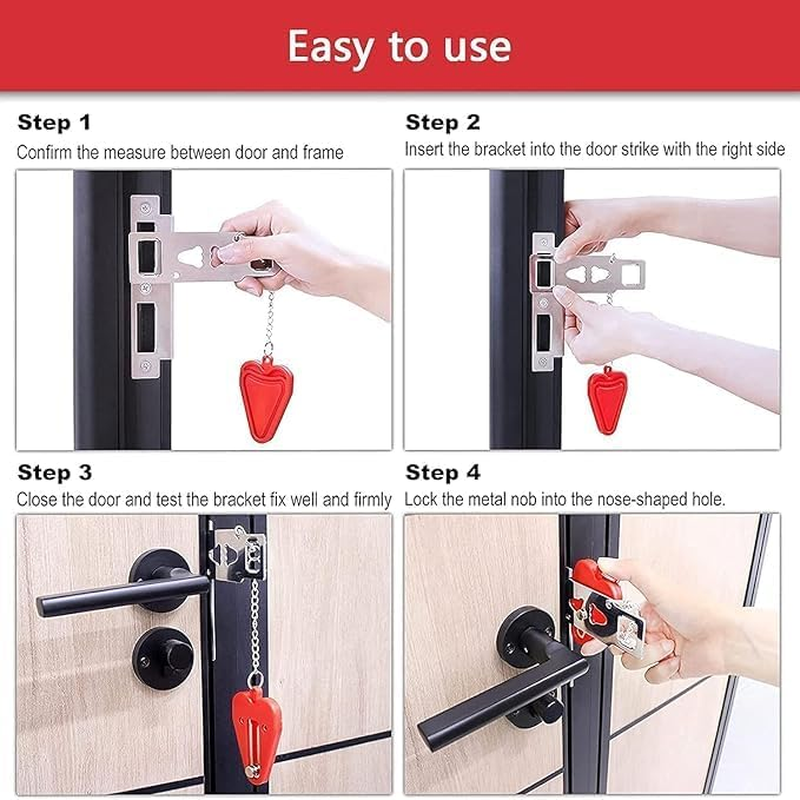 Easy to use

Step 1
Confirm the measure between door and frame

Step 2
Insert the bracket into the door strike with the right side

Step 3
Close the door and test the bracket fix well and firmly

Step 4
Lock the metal nob into the nose-shaped hole.