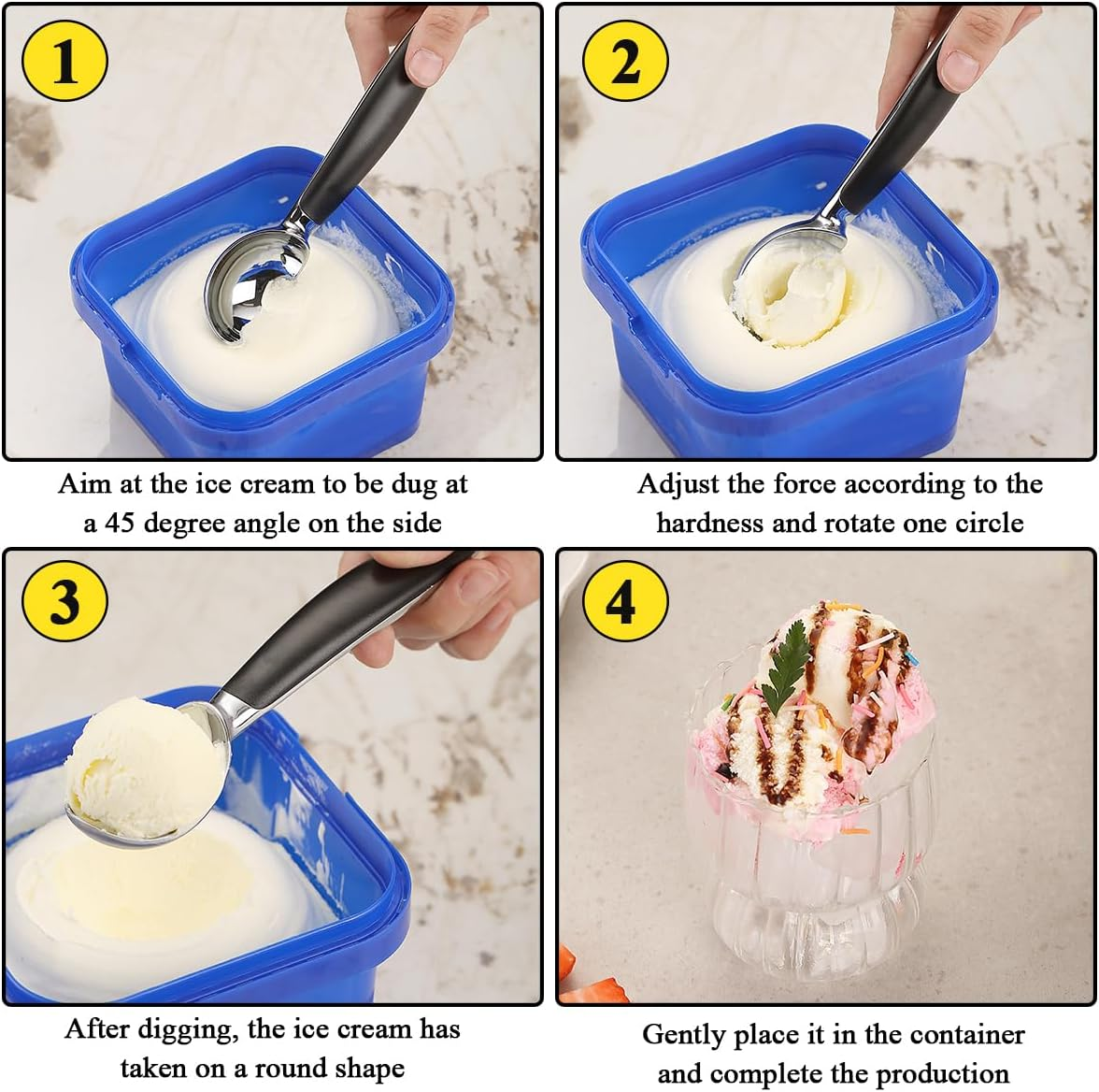 1

Aim at the ice cream to be dug at a 45 degree angle on the side

2

Adjust the force according to the hardness and rotate one circle

3

After digging, the ice cream has taken on a round shape

4

Gently place it in the container and complete the production