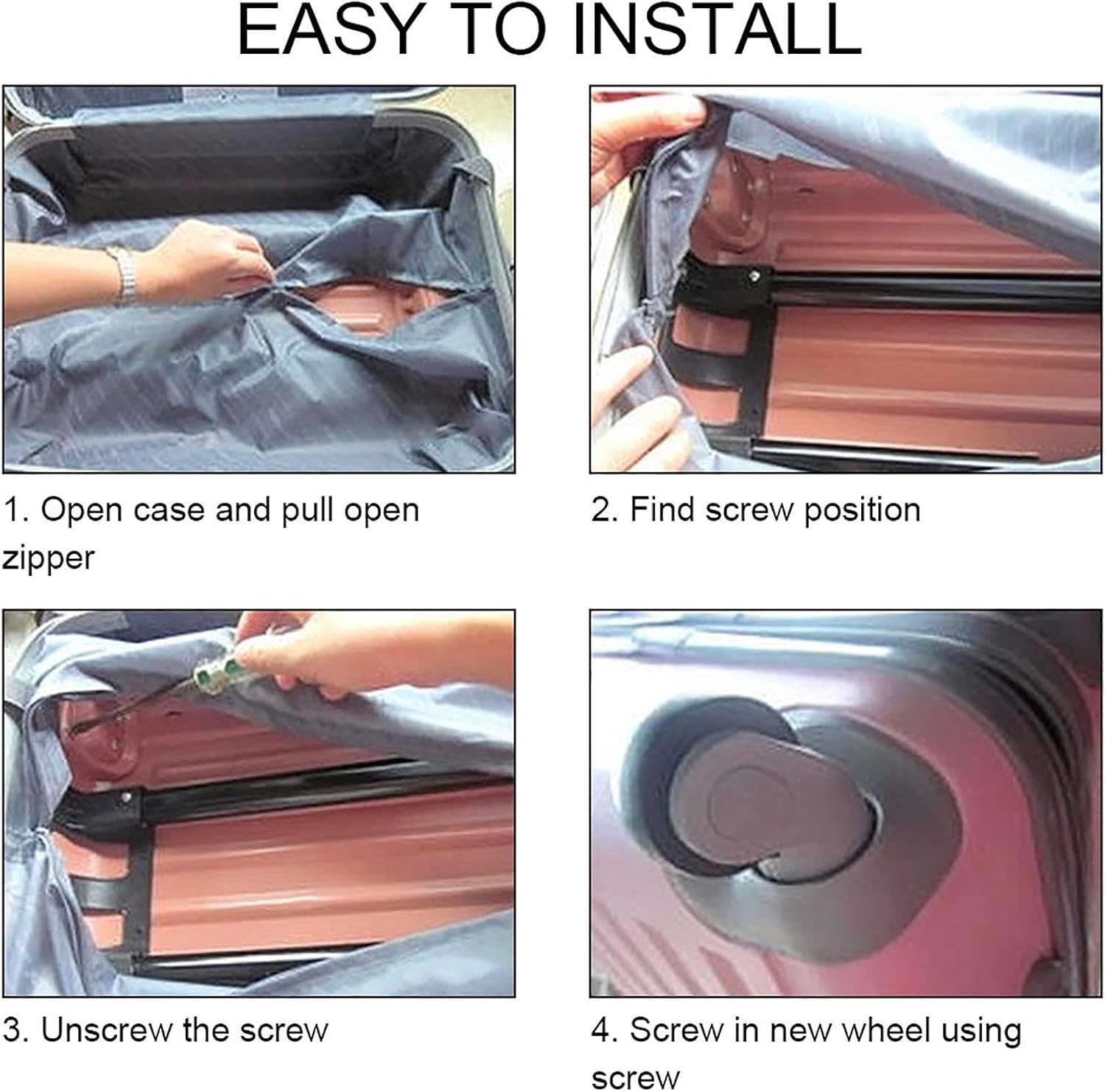 EASY TO INSTALL

1. Open case and pull open zipper

2. Find screw position

3. Unscrew the screw

4. Screw in new wheel using screw