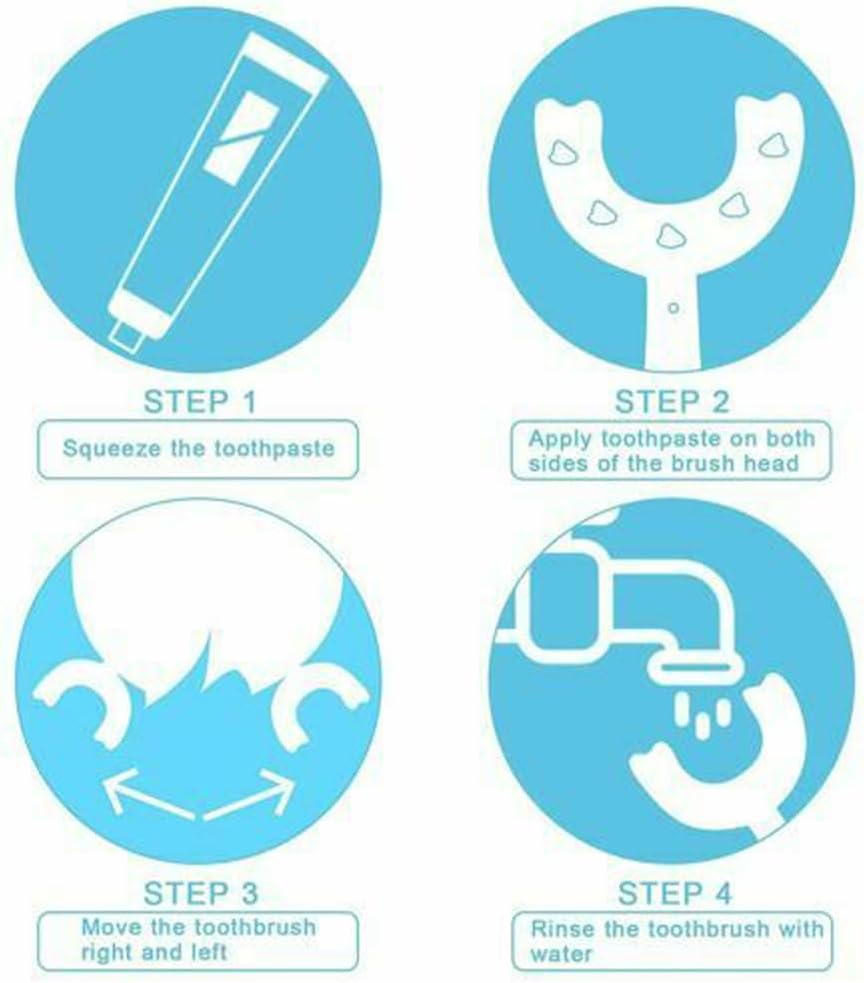 STEP 1

Squeeze the toothpaste

STEP 2

Apply toothpaste on both sides of the brush head

STEP 3

Move the toothbrush right and left

STEP 4

Rinse the toothbrush with water