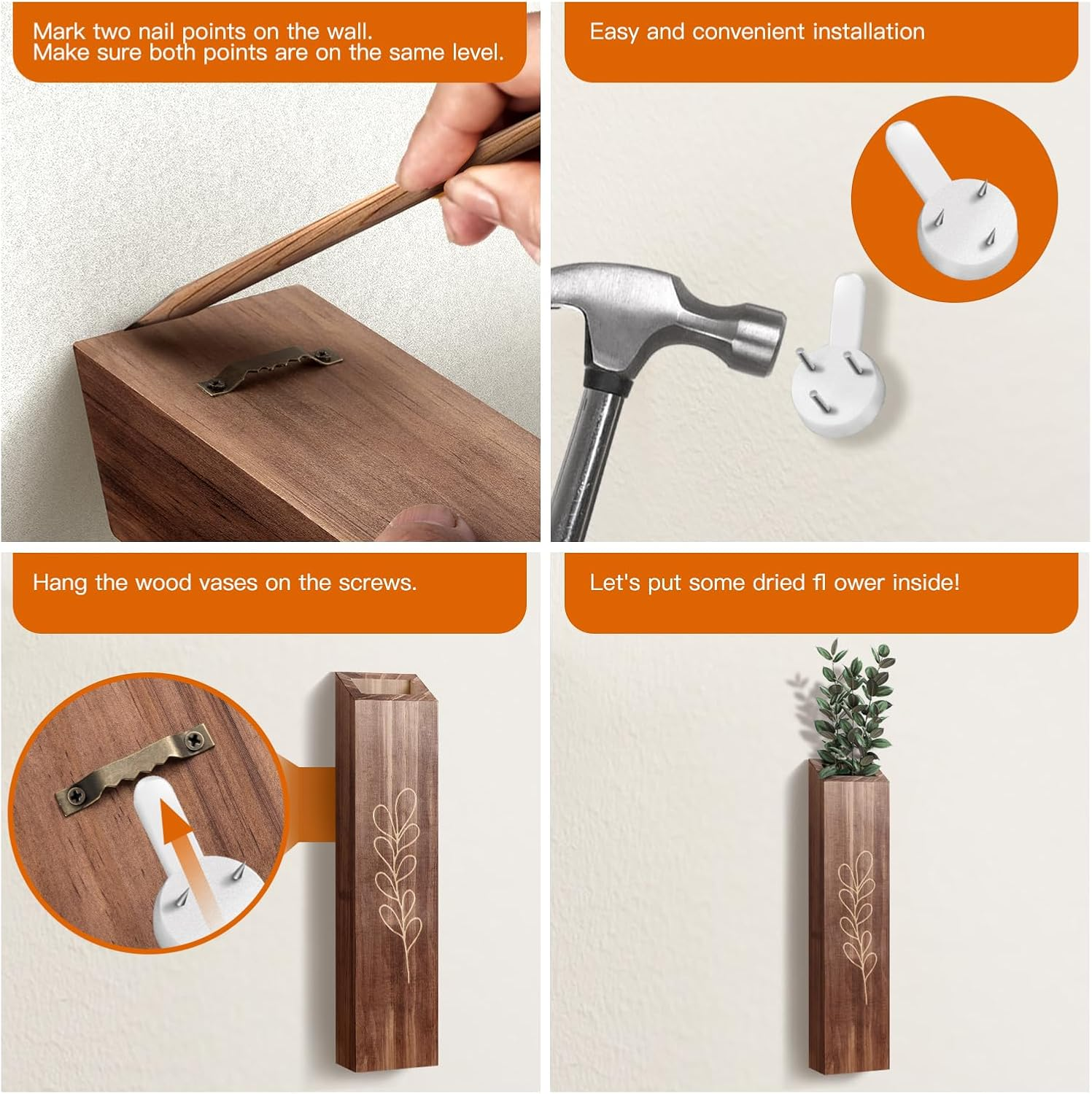 Mark two nail points on the wall.
Make sure both points are on the same level.

Easy and convenient installation

Hang the wood vases on the screws.

Let's put some dried fl ower inside!