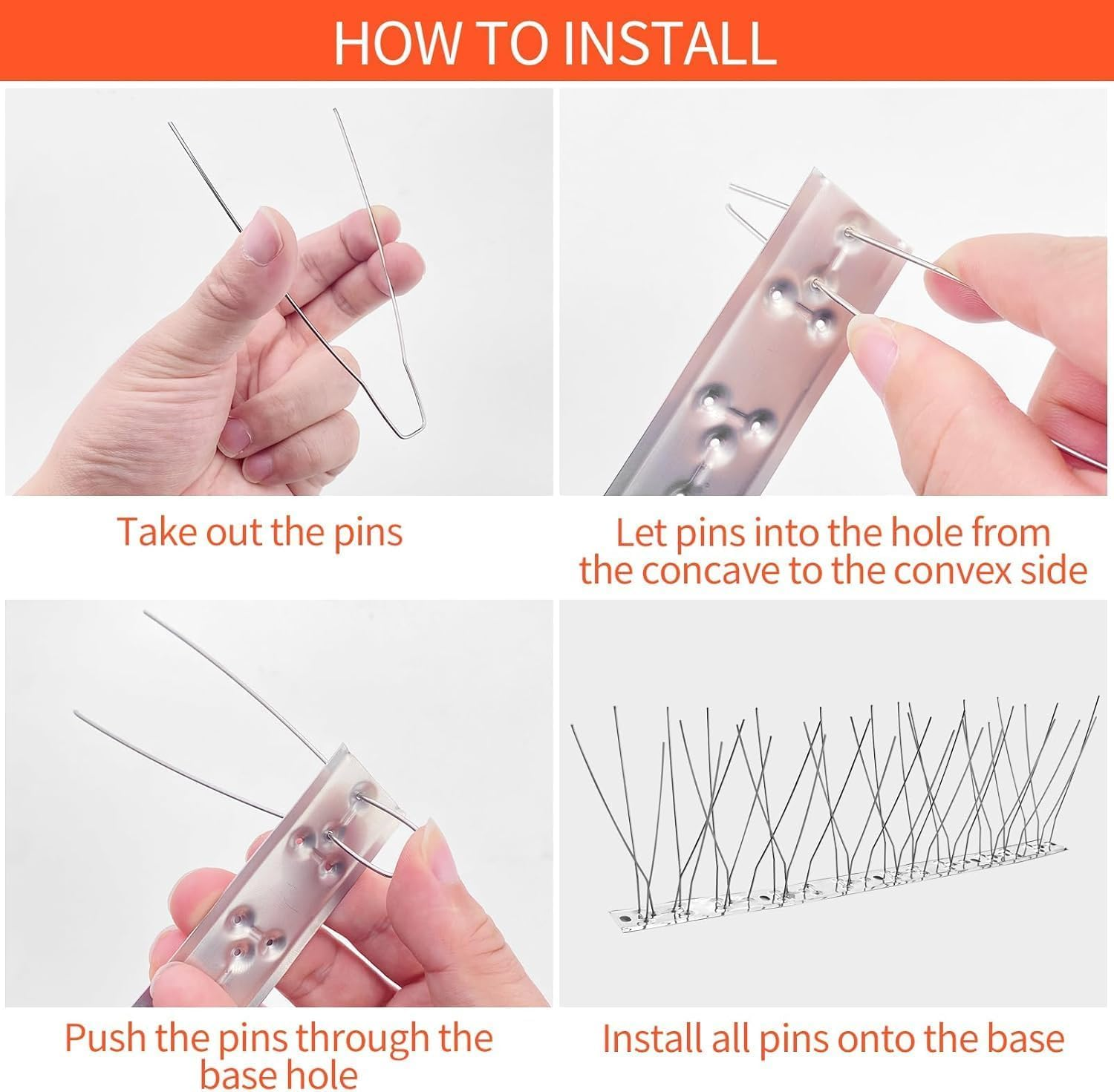 HOW TO INSTALL

Take out the pins

Let pins into the hole from the concave to the convex side

Push the pins through the base hole

Install all pins onto the base