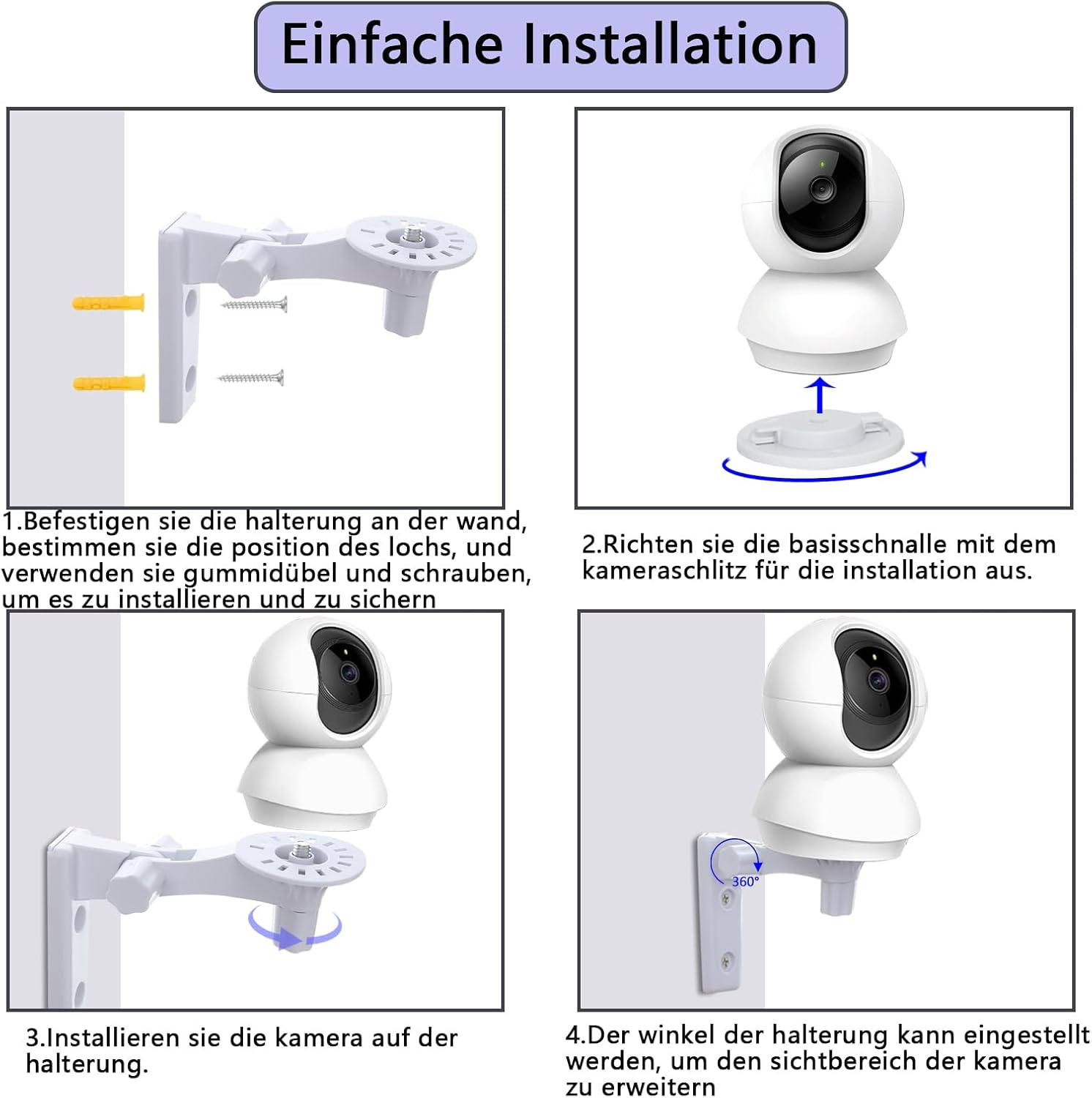 Einfache Installation

1.Befestigen sie die halterung an der wand, bestimmen sie die position des lochs, und verwenden sie gummidübel und schrauben, um es zu installieren und zu sichern

2.Richten sie die basisschnalle mit dem kameraschlitz für die installation aus.

3.Installieren sie die kamera auf der halterung.

360°

4.Der winkel der halterung kann eingestellt werden, um den sichtbereich der kamera zu erweitern