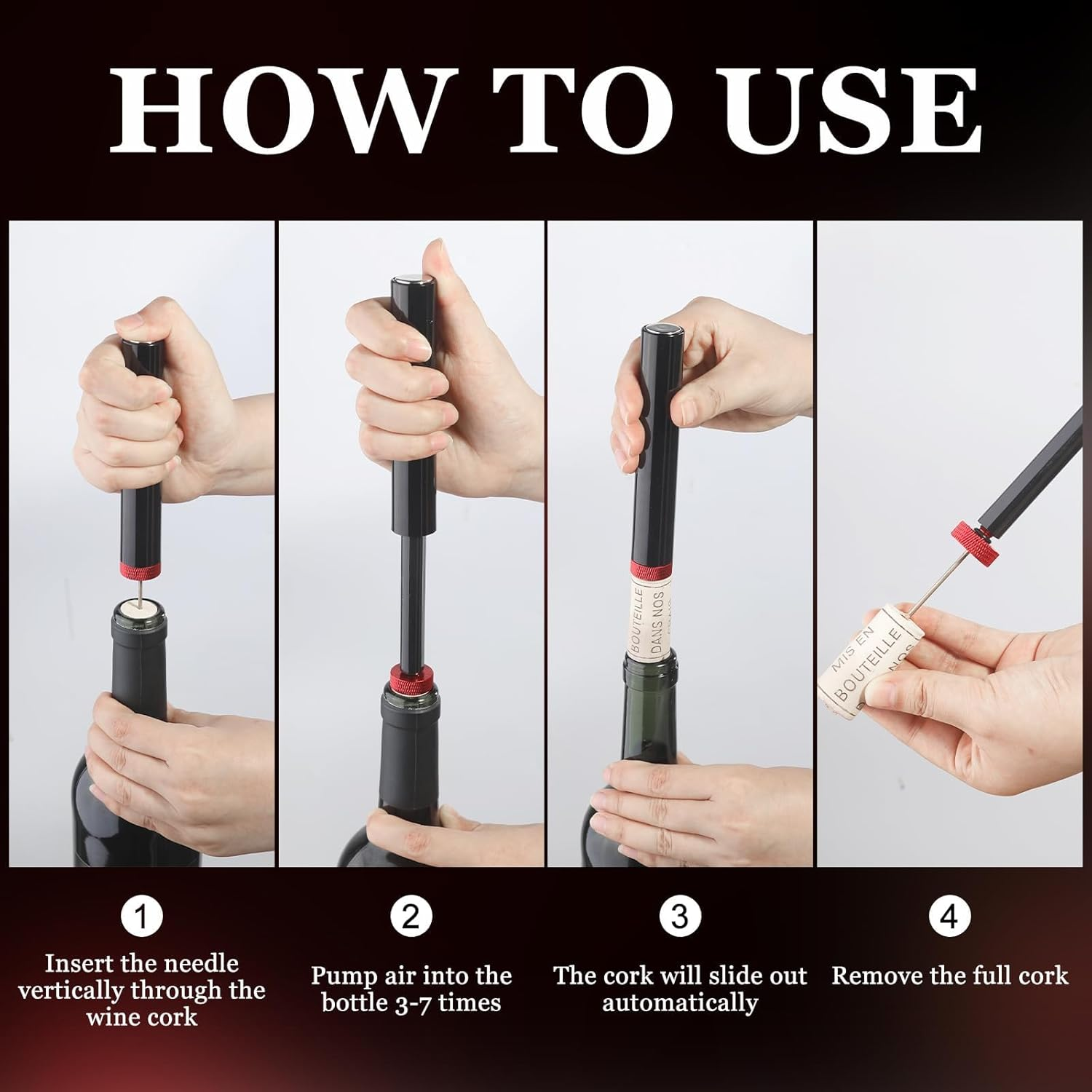 HOW TO USE

BOUTEILLE DANS NOS

MIS EN BOUTEILLE NOS

1
Insert the needle vertically through the wine cork

2
Pump air into the bottle 3-7 times

3
The cork will slide out automatically

4
Remove the full cork