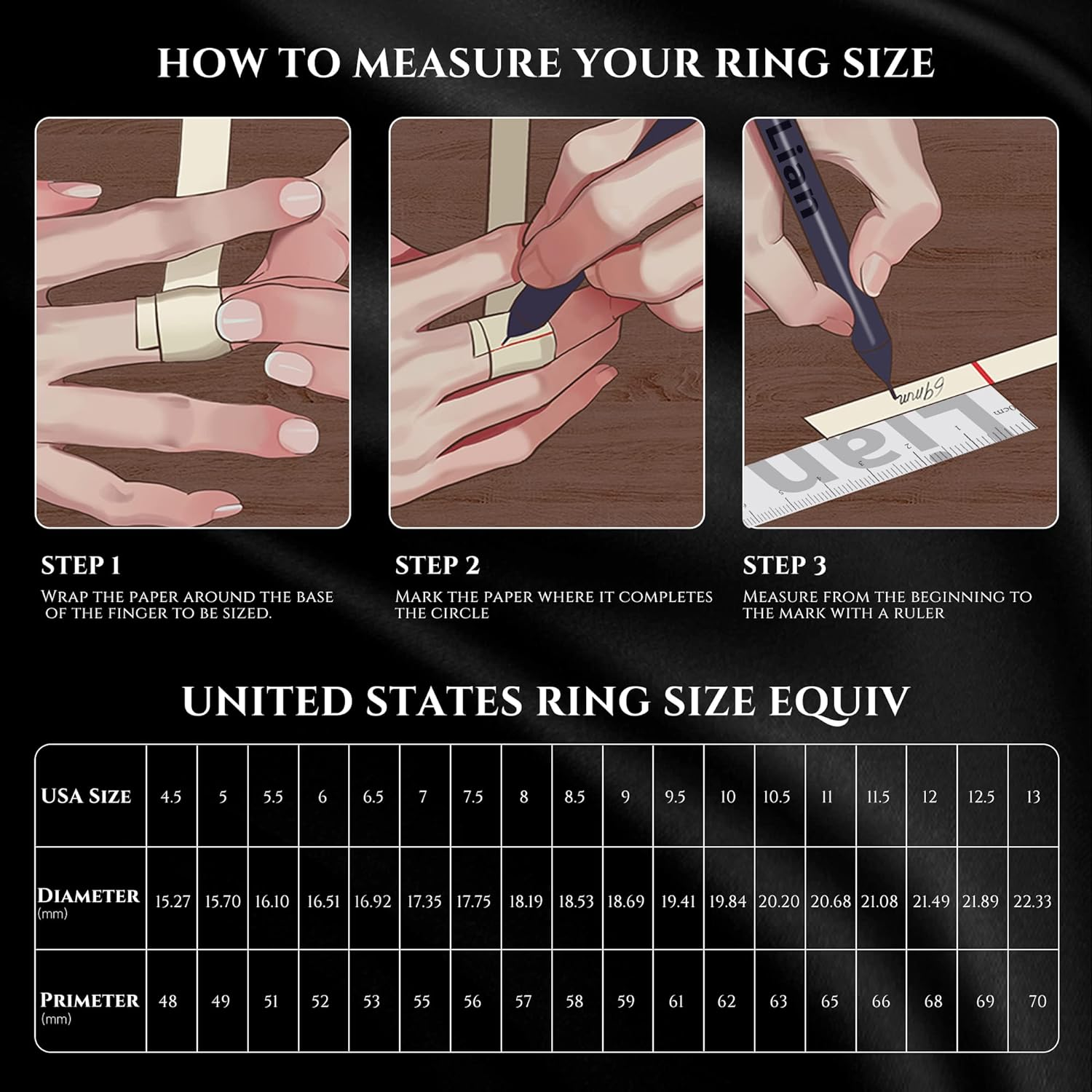 HOW TO MEASURE YOUR RING SIZE

Lian

69mm

Lian

STEP 1

WRAP THE PAPER AROUND THE BASE OF THE FINGER TO BE SIZED.

STEP 2

MARK THE PAPER WHERE IT COMPLETES THE CIRCLE

STEP 3

MEASURE FROM THE BEGINNING TO THE MARK WITH A RULER

UNITED STATES RING SIZE EQUIV

| USA SIZE | 4.5 | 5 | 5.5 | 6 | 6.5 | 7 | 7.5 | 8 | 8.5 | 9 | 9.5 | 10 | 10.5 | 11 | 11.5 | 12 | 12.5 | 13 |
|---|---|---|---|---|---|---|---|---|---|---|---|---|---|---|---|---|---|---|
| DIAMETER (mm) | 15.27 | 15.70 | 16.10 | 16.51 | 16.92 | 17.35 | 17.75 | 18.19 | 18.53 | 18.69 | 19.41 | 19.84 | 20.20 | 20.68 | 21.08 | 21.49 | 21.89 | 22.33 |
| PRIMETER (mm) | 48 | 49 | 51 | 52 | 53 | 55 | 56 | 57 | 58 | 59 | 61 | 62 | 63 | 65 | 66 | 68 | 69 | 70 |